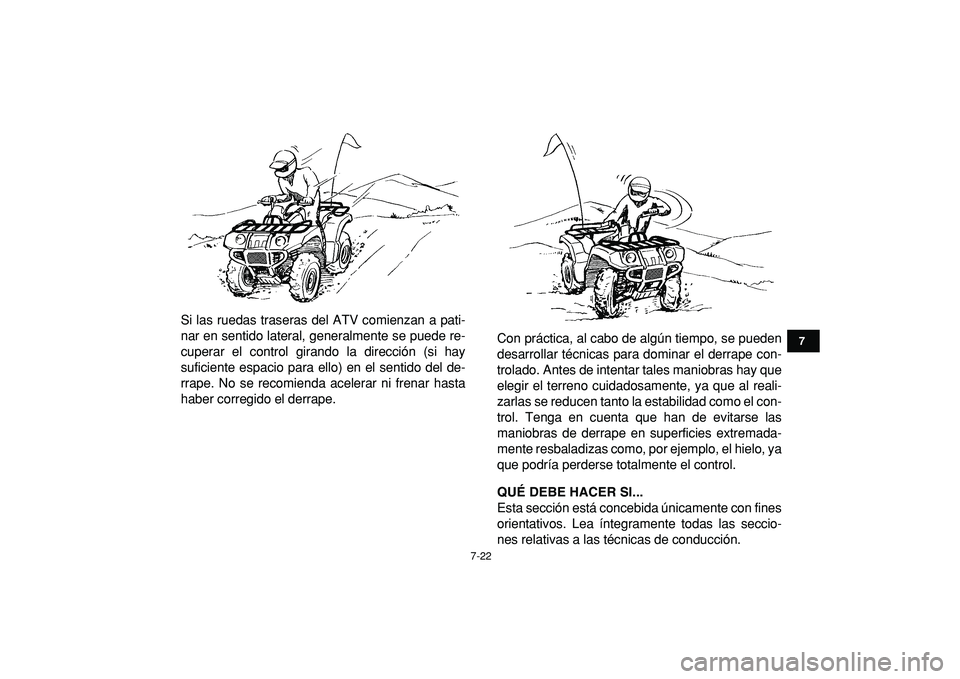 Si las ruedas traseras del ATV comienzan a patinar en sentido lateral, generalmente se puede recuperar el control girando la dirección (si hay suficiente espacio para ello) en el sentido del derrape. No se recomienda acelerar ni frenar hasta haber corregido el derrape.

Con práctica, al cabo de algún tiempo, se pueden desarrollar técnicas para dominar el derrape controlado. Antes de intentar tales maniobras hay que elegir el terreno cuidadosamente, ya que al realizarlas se reducen tanto la estabilidad como el control. Tenga en cuenta que han de evitarse las maniobras de derrape en superficies extremadamente resbaladizas como, por ejemplo, el hielo, ya que podría perderse totalmente el control.

QUÉ DEBE HACER SI...
Esta sección está concebida únicamente con fines orientativos. Lea íntegramente todas las secciones relativas a las técnicas de conducción.

7

7-22

carmanualsonline.info