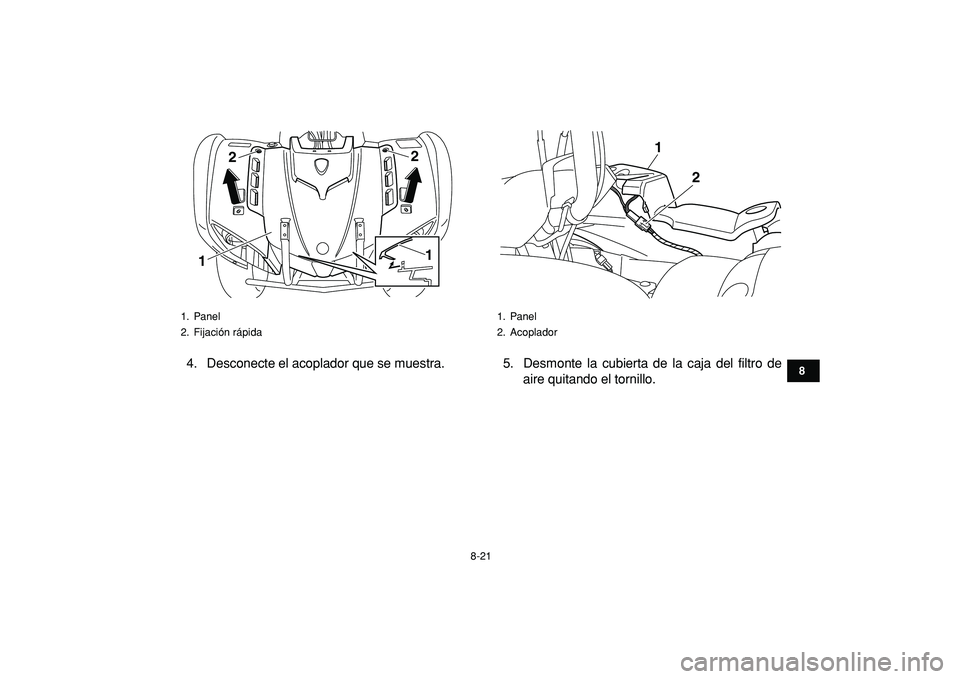 2

2

1

1

1. Panel
2. Fijación rápida

4. Desconecte el acoplador que se muestra.

1

2

1. Panel
2. Acoplador

5. Desmonte la cubierta de la caja del filtro de aire quitando el tornillo.

8

8-21

carmanualsonline.info