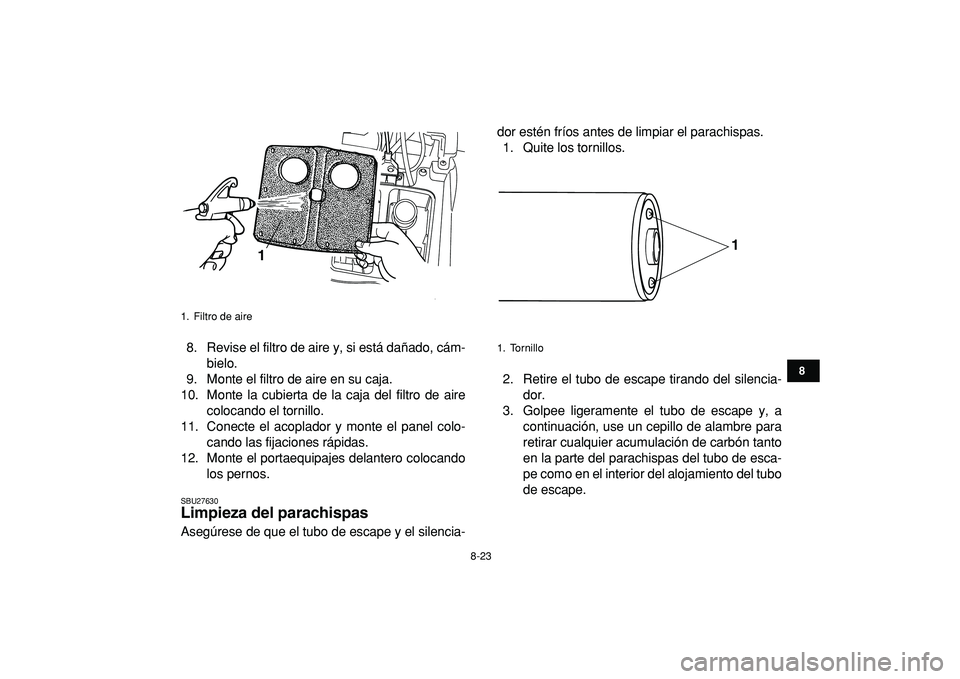 1

1. Filtro de aire

8. Revise el filtro de aire y, si está dañado, cámbielo.
9. Monte el filtro de aire en su caja.
10. Monte la cubierta de la caja del filtro de aire colocando el tornillo.
11. Conecte el acoplador y monte el panel colocando las fijaciones rápidas.
12. Monte el portaequipajes delantero colocando los pernos.

SBU27630
Limpieza del parachispas
Asegúrese de que el tubo de escape y el silenciador estén fríos antes de limpiar el parachispas.
1. Quite los tornillos.

1

1. Tornillo

2. Retire el tubo de escape tirando del silenciador.
3. Golpee ligeramente el tubo de escape y, a continuación, use un cepillo de alambre para retirar cualquier acumulación de carbón tanto en la parte del parachispas del tubo de escape como en el interior del alojamiento del tubo de escape.

8

8-23

carmanualsonline.info