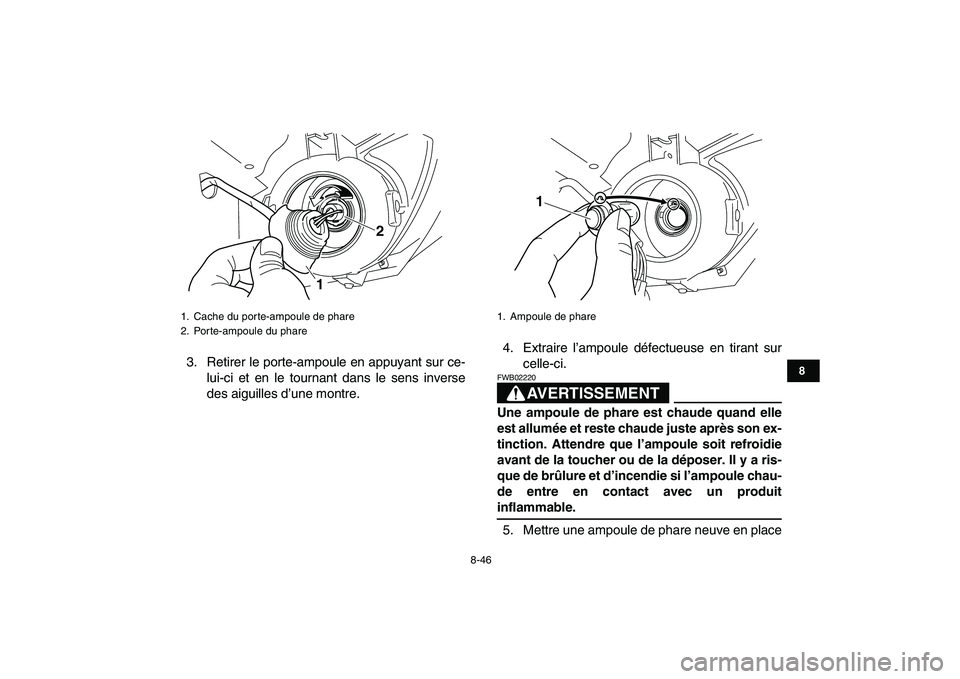 2

1

1. Cache du porte-ampoule de phare
2. Porte-ampoule du phare

3. Retirer le porte-ampoule en appuyant sur celui-ci et en le tournant dans le sens inverse des aiguilles d'une montre.

1

1. Ampoule de phare

4. Extraire l'ampoule défectueuse en tirant sur celle-ci.

FWB02220

AVERTISSEMENT

Une ampoule de phare est chaude quand elle est allumée et reste chaude juste après son extinction. Attendre que l'ampoule soit refroidie avant de la toucher ou de la déposer. Il y a risque de brûlure et d'incendie si l'ampoule chaude entre en contact avec un produit inflammable.

5. Mettre une ampoule de phare neuve en place

8

8-46

carmanualsonline.info