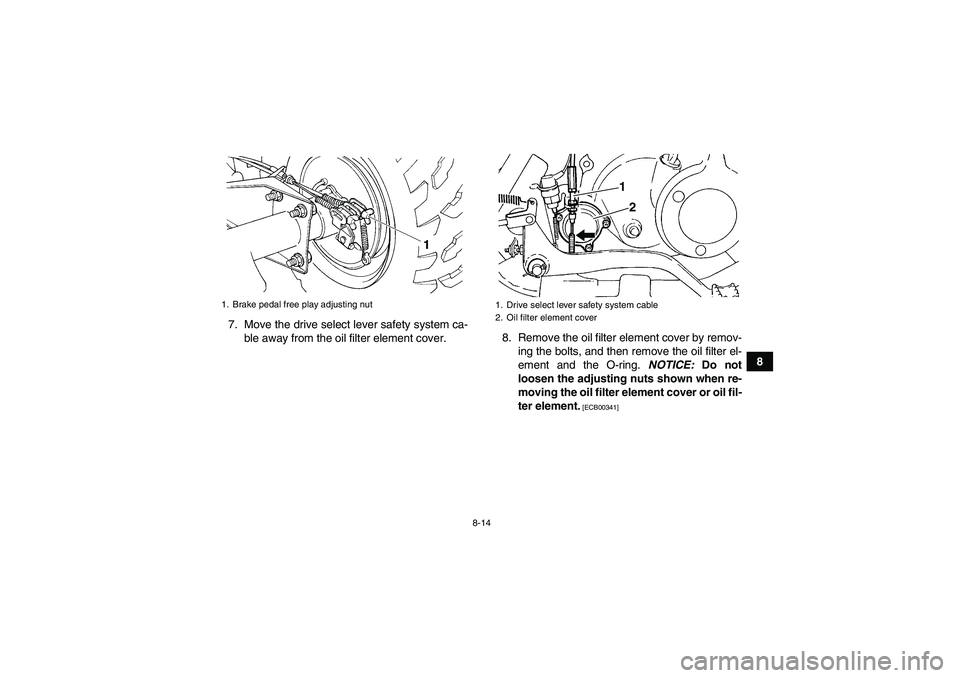 1

1. Brake pedal free play adjusting nut

7. Move the drive select lever safety system cable away from the oil filter element cover.

1
2

1. Drive select lever safety system cable
2. Oil filter element cover

8. Remove the oil filter element cover by removing the bolts, and then remove the oil filter element and the O-ring. NOTICE: Do not loosen the adjusting nuts shown when removing the oil filter element cover or oil filter element. [ECB00341]

8

8-14

carmanualsonline.info