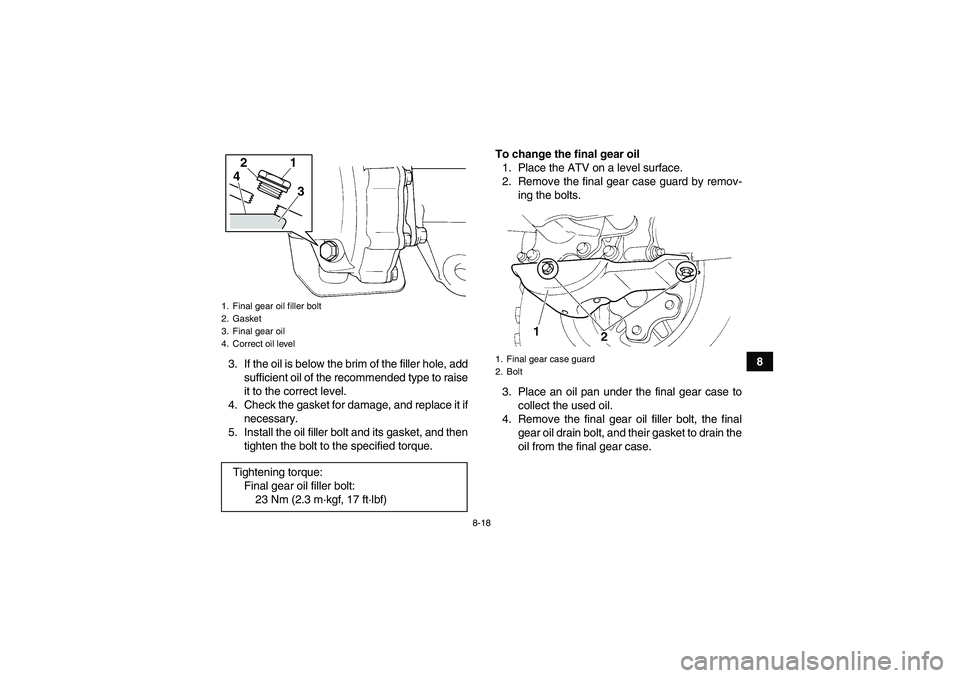 2
1
4
3

1. Final gear oil filler bolt
2. Gasket
3. Final gear oil
4. Correct oil level

3. If the oil is below the brim of the filler hole, add sufficient oil of the recommended type to raise it to the correct level.
4. Check the gasket for damage, and replace it if necessary.
5. Install the oil filler bolt and its gasket, and then tighten the bolt to the specified torque.

Tightening torque:
Final gear oil filler bolt:
23 Nm (2.3 m·kgf, 17 ft·lbf)

To change the final gear oil
1. Place the ATV on a level surface.
2. Remove the final gear case guard by removing the bolts.

1
2

1. Final gear case guard
2. Bolt

3. Place an oil pan under the final gear case to collect the used oil.
4. Remove the final gear oil filler bolt, the final gear oil drain bolt, and their gasket to drain the oil from the final gear case.

8

8-18

carmanualsonline.info