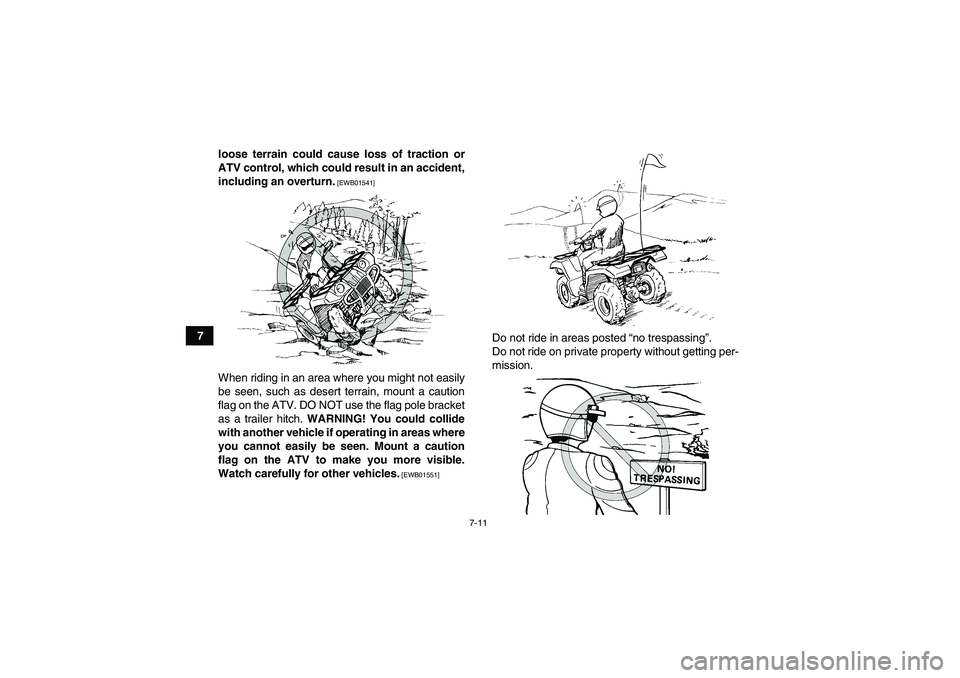 7

loose terrain could cause loss of traction or ATV control, which could result in an accident, including an overturn. [EWB01541]

When riding in an area where you might not easily be seen, such as desert terrain, mount a caution flag on the ATV. DO NOT use the flag pole bracket as a trailer hitch. WARNING! You could collide with another vehicle if operating in areas where you cannot easily be seen. Mount a caution flag on the ATV to make you more visible. Watch carefully for other vehicles. [EWB01551]

Do not ride in areas posted “no trespassing”.
Do not ride on private property without getting permission.

NO! TRESPASSING

7-11

carmanualsonline.info