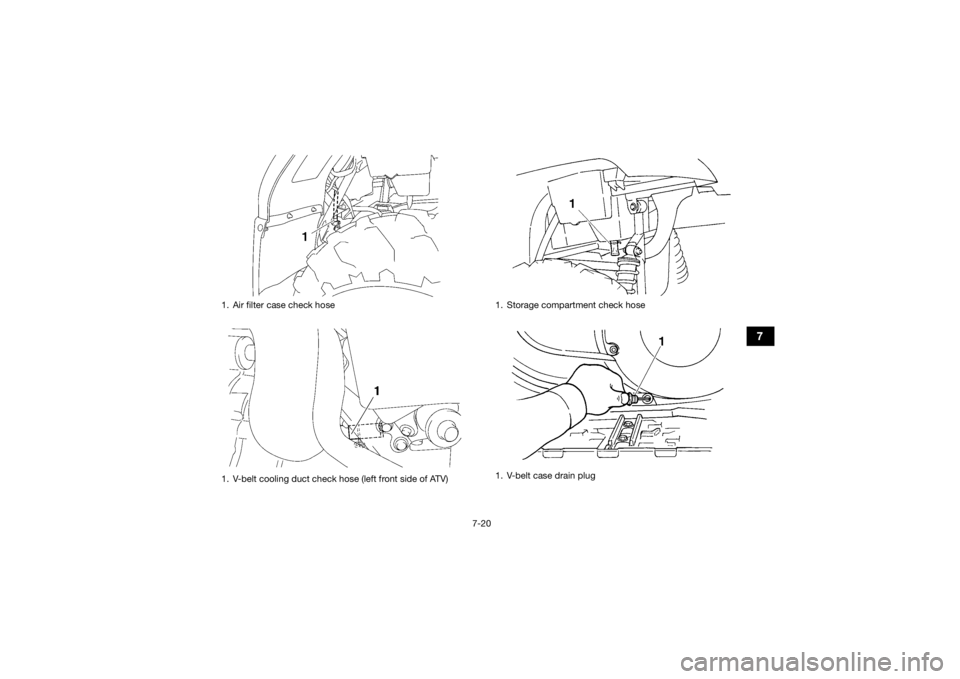 1

1. Air filter case check hose

1

1. V-belt cooling duct check hose (left front side of ATV)

1

1. Storage compartment check hose

1

1. V-belt case drain plug

7

7-20

carmanualsonline.info