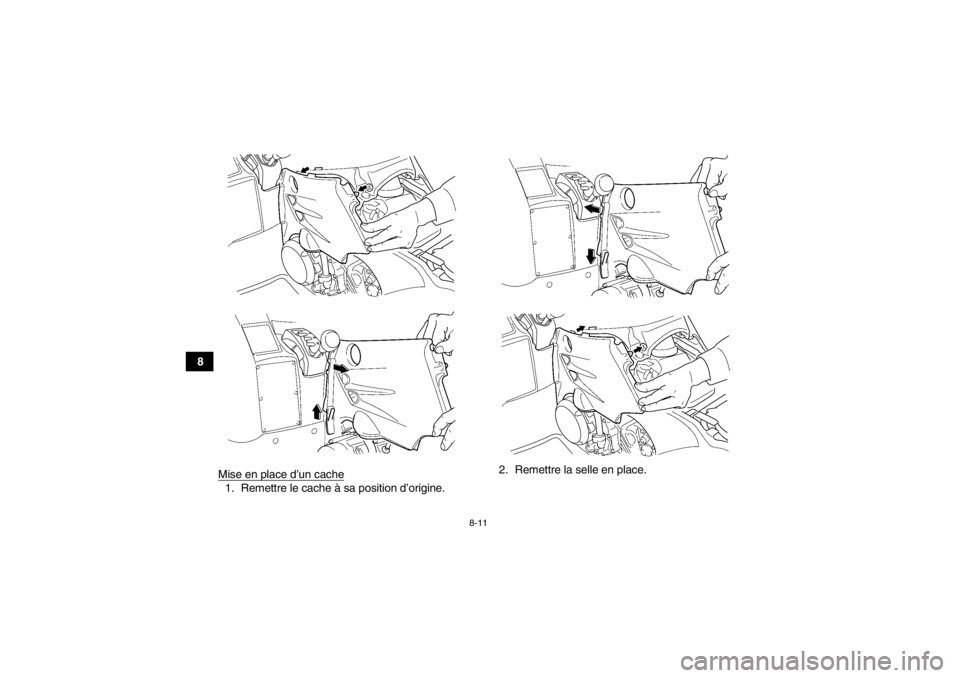 8

Mise en place d'un cache

1. Remettre le cache à sa position d'origine.

2. Remettre la selle en place.

8-11

carmanualsonline.info