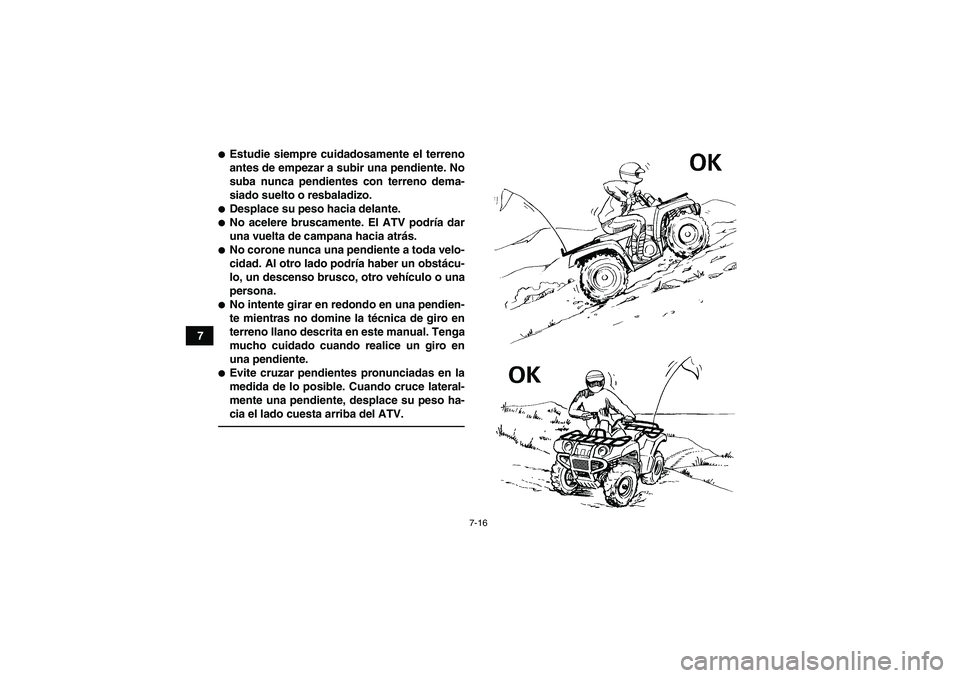 7

● Estudie siempre cuidadosamente el terreno antes de empezar a subir una pendiente. No suba nunca pendientes con terreno demasiado suelto o resbaladizo.
● Desplace su peso hacia delante.
● No acelere bruscamente. El ATV podría dar una vuelta de campana hacia atrás.
● No corone nunca una pendiente a toda velocidad. Al otro lado podría haber un obstáculo, un descenso brusco, otro vehículo o una persona.
● No intente girar en redondo en una pendiente mientras no domine la técnica de giro en terreno llano descrita en este manual. Tenga mucho cuidado cuando realice un giro en una pendiente.
● Evite cruzar pendientes pronunciadas en la medida de lo posible. Cuando cruce lateralmente una pendiente, desplace su peso hacia el lado cuesta arriba del ATV.

OK

OK

7-16

carmanualsonline.info