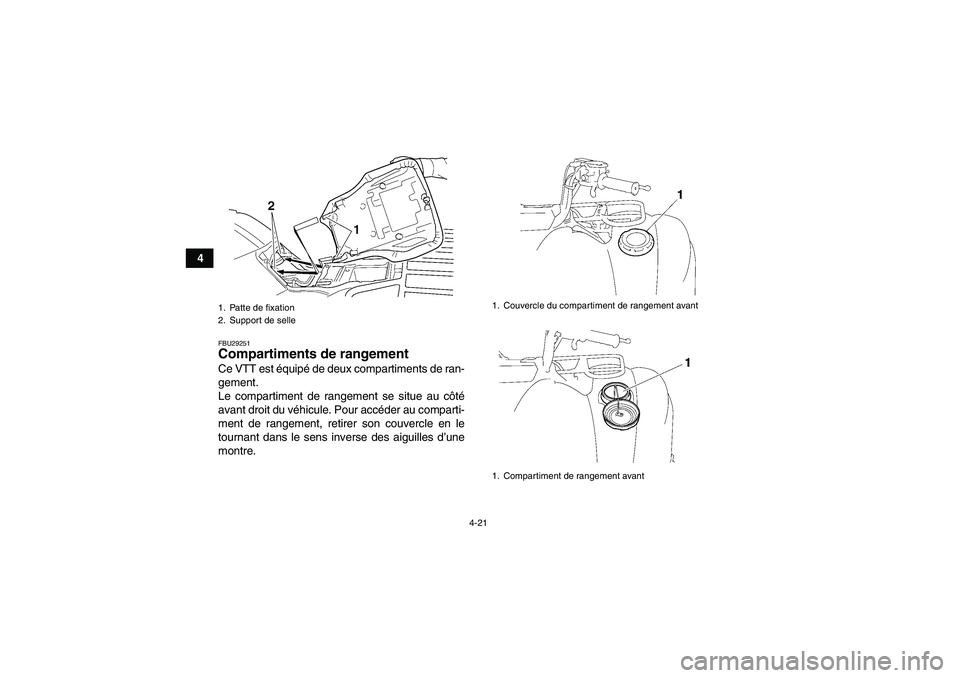 4

2

1

1. Patte de fixation
2. Support de selle

FBU29251
Compartiments de rangement
Ce VTT est équipé de deux compartiments de rangement.
Le compartiment de rangement se situe au côté avant droit du véhicule. Pour accéder au compartiment de rangement, retirer son couvercle en le tournant dans le sens inverse des aiguilles d'une montre.

1

1. Couvercle du compartiment de rangement avant

1

1. Compartiment de rangement avant

4-21

carmanualsonline.info