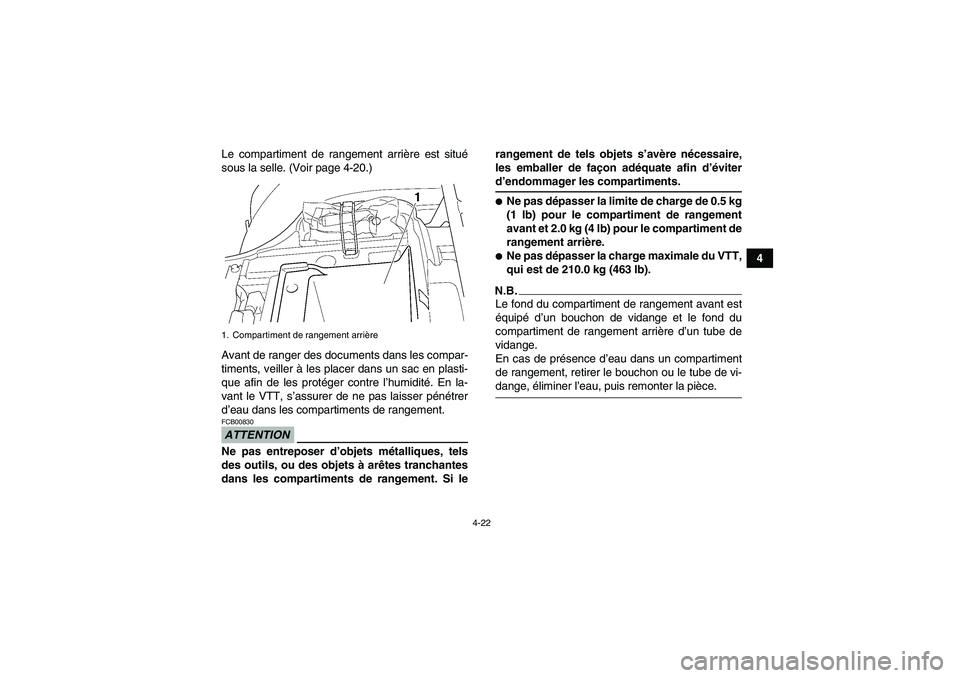 Le compartiment de rangement arrière est situé sous la selle. (Voir page 4-20.)

1

1. Compartiment de rangement arrière

Avant de ranger des documents dans les compartiments, veiller à les placer dans un sac en plastique afin de les protéger contre l'humidité. En lavant le VTT, s'assurer de ne pas laisser pénétrer d'eau dans les compartiments de rangement.

FCB00830

ATTENTION

Ne pas entreposer d'objets métalliques, tels des outils, ou des objets à arêtes tranchantes dans les compartiments de rangement. Si le rangement de tels objets s'avère nécessaire, les emballer de façon adéquate afin d'éviter d'endommager les compartiments.

● Ne pas dépasser la limite de charge de 0.5 kg (1 lb) pour le compartiment de rangement avant et 2.0 kg (4 lb) pour le compartiment de rangement arrière.
● Ne pas dépasser la charge maximale du VTT, qui est de 210.0 kg (463 lb).

N.B.

Le fond du compartiment de rangement avant est équipé d'un bouchon de vidange et le fond du compartiment de rangement arrière d'un tube de vidange.
En cas de présence d'eau dans un compartiment de rangement, retirer le bouchon ou le tube de vidange, éliminer l'eau, puis remonter la pièce.

4

4-22

carmanualsonline.info