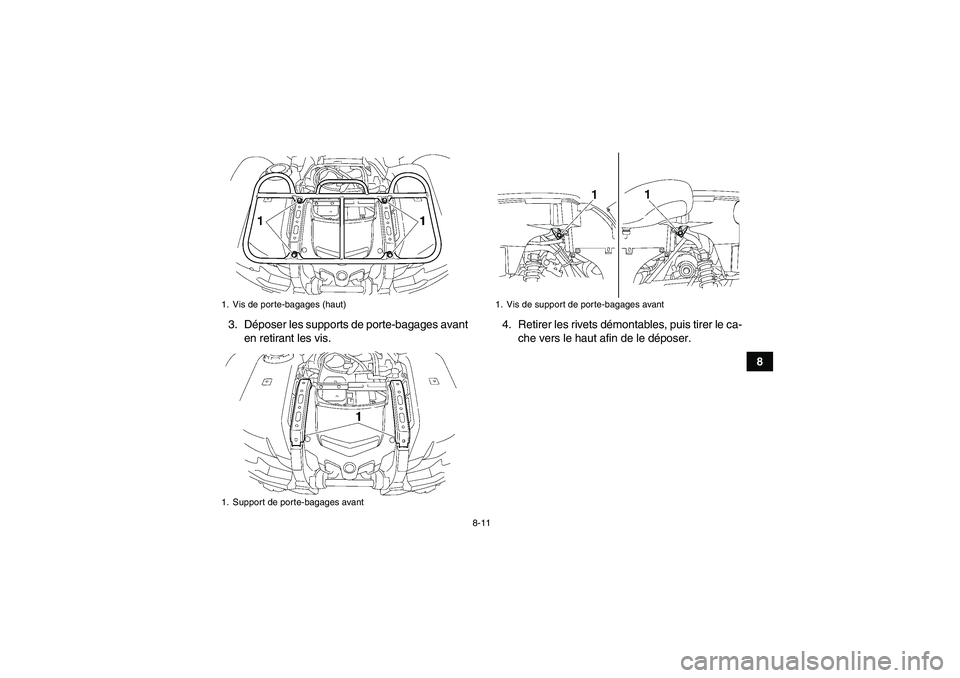 1 1

1. Vis de porte-bagages (haut)

3. Déposer les supports de porte-bagages avant en retirant les vis.

1

1. Support de porte-bagages avant

1 1

1. Vis de support de porte-bagages avant

4. Retirer les rivets démontables, puis tirer le cache vers le haut afin de le déposer.

8

8-11

carmanualsonline.info