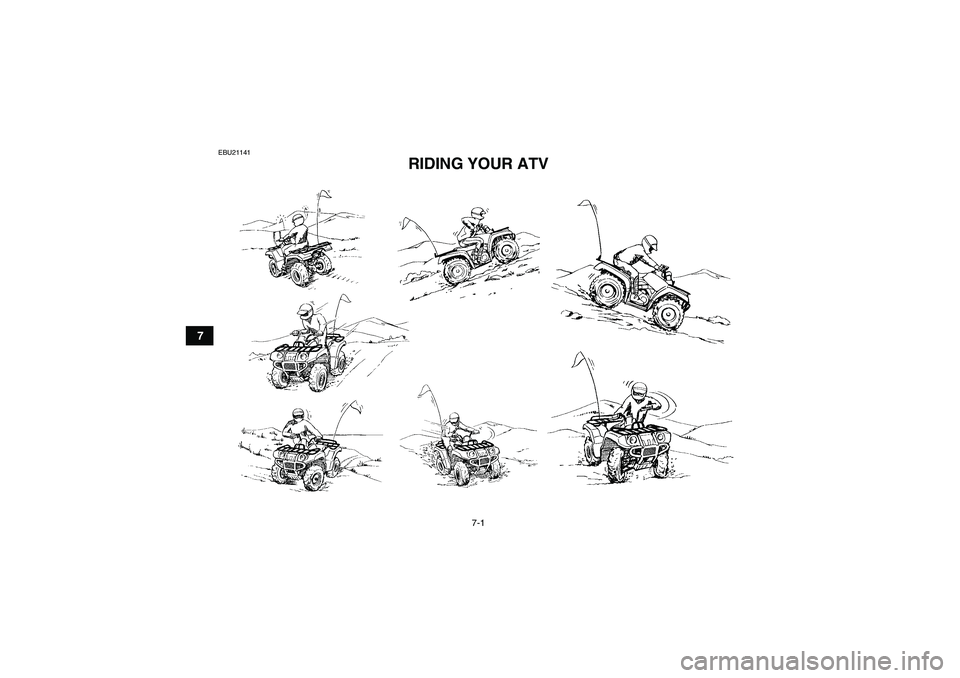 EBU21141

RIDING YOUR ATV

7

7-1

carmanualsonline.info