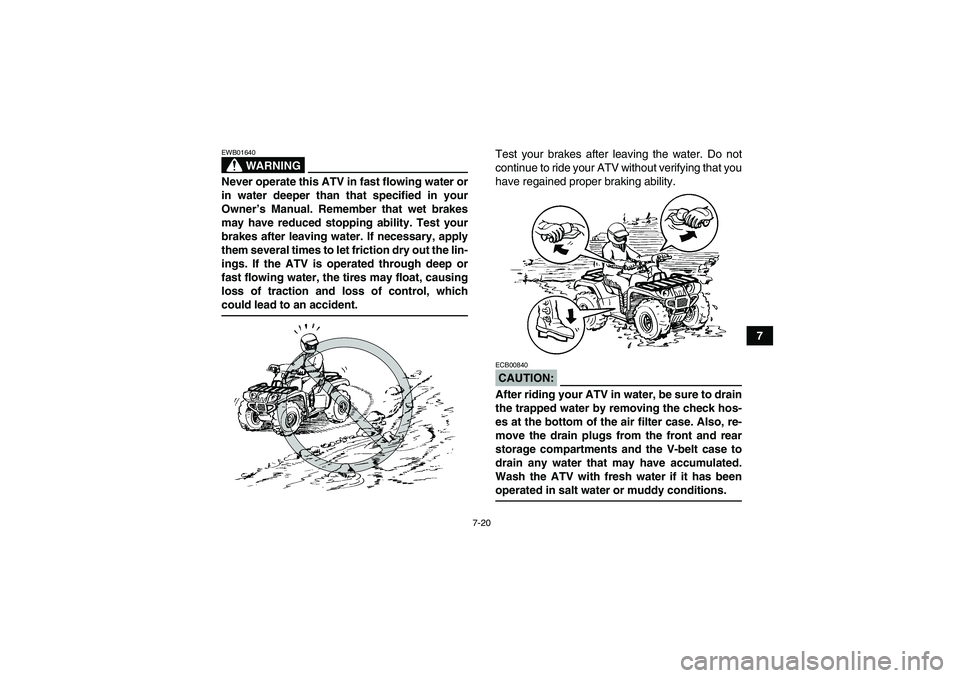 EWB01640

WARNING

Never operate this ATV in fast flowing water or in water deeper than that specified in your Owner's Manual. Remember that wet brakes may have reduced stopping ability. Test your brakes after leaving water. If necessary, apply them several times to let friction dry out the linings. If the ATV is operated through deep or fast flowing water, the tires may float, causing loss of traction and loss of control, which could lead to an accident.

Test your brakes after leaving the water. Do not continue to ride your ATV without verifying that you have regained proper braking ability.

ECB00840

CAUTION:

After riding your ATV in water, be sure to drain the trapped water by removing the check hoses at the bottom of the air filter case. Also, remove the drain plugs from the front and rear storage compartments and the V-belt case to drain any water that may have accumulated. Wash the ATV with fresh water if it has been operated in salt water or muddy conditions.

7

7-20

carmanualsonline.info