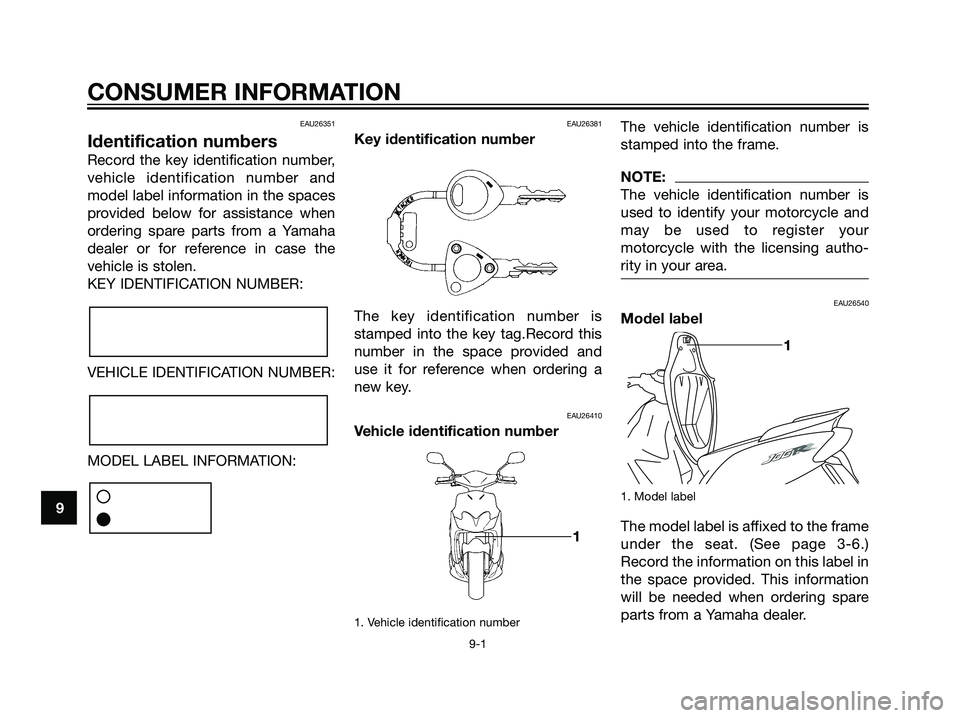 CONSUMER INFORMATION

EAU26351
Identification numbers
Record the key identification number, vehicle identification number and model label information in the spaces provided below for assistance when ordering spare parts from a Yamaha dealer or for reference in case the vehicle is stolen.
KEY IDENTIFICATION NUMBER:

VEHICLE IDENTIFICATION NUMBER:

MODEL LABEL INFORMATION:

9

EAU26381
Key identification number

The key identification number is stamped into the key tag.Record this number in the space provided and use it for reference when ordering a new key.

EAU26410
Vehicle identification number

1

1. Vehicle identification number

The vehicle identification number is stamped into the frame.

NOTE:
The vehicle identification number is used to identify your motorcycle and may be used to register your motorcycle with the licensing authority in your area.

EAU26540
Model label

1

1. Model label

The model label is affixed to the frame under the seat. (See page 3-6.) Record the information on this label in the space provided. This information will be needed when ordering spare parts from a Yamaha dealer.

9-1

carmanualsonline.info