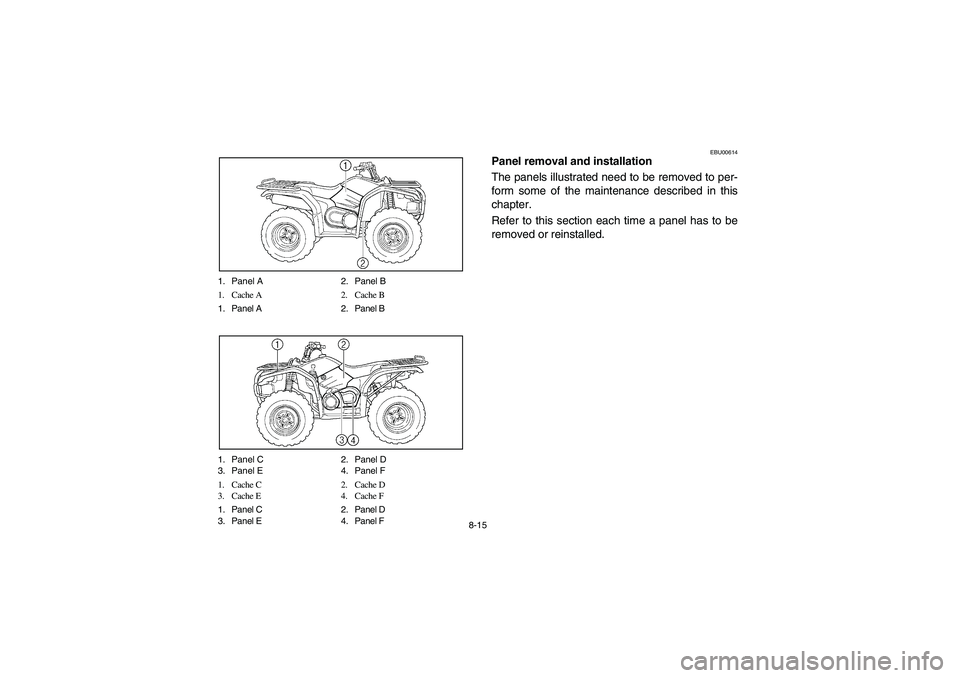 1

2

1. Panel A
2. Panel B

1. Cache A
2. Cache B

1. Panel A
2. Panel B

1 2

3 4

1. Panel C
2. Panel D
3. Panel E
4. Panel F

1. Cache C
2. Cache D
3. Cache E
4. Cache F

1. Panel C
2. Panel D
3. Panel E
4. Panel F

EBU00614

Panel removal and installation

The panels illustrated need to be removed to perform some of the maintenance described in this chapter.

Refer to this section each time a panel has to be removed or reinstalled.

8-15

carmanualsonline.info