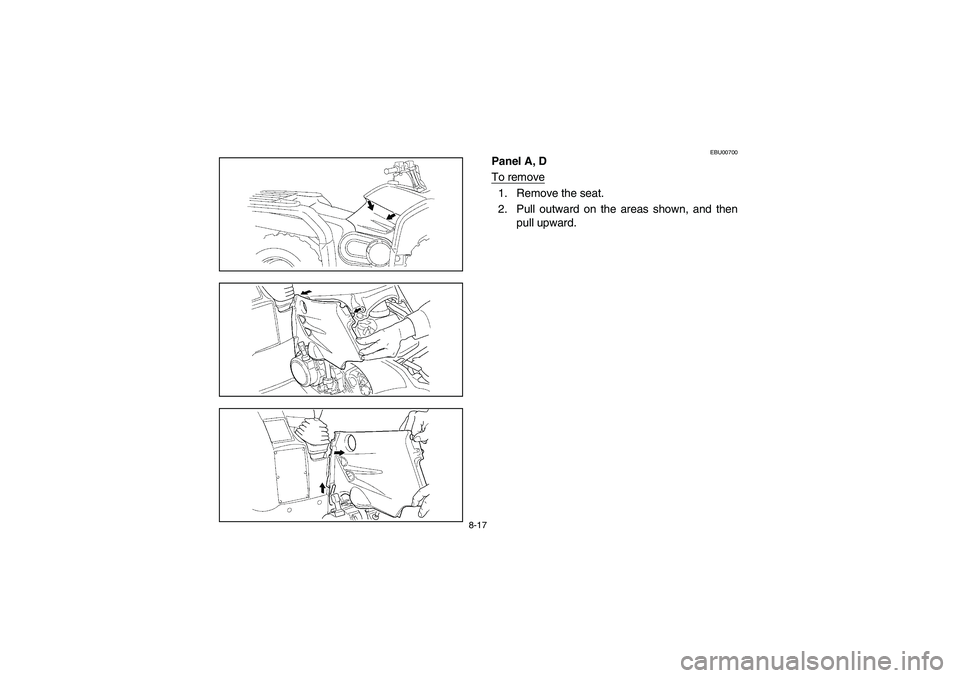 EBU00700

Panel A, D

To remove

1. Remove the seat.
2. Pull outward on the areas shown, and then pull upward.

8-17

carmanualsonline.info