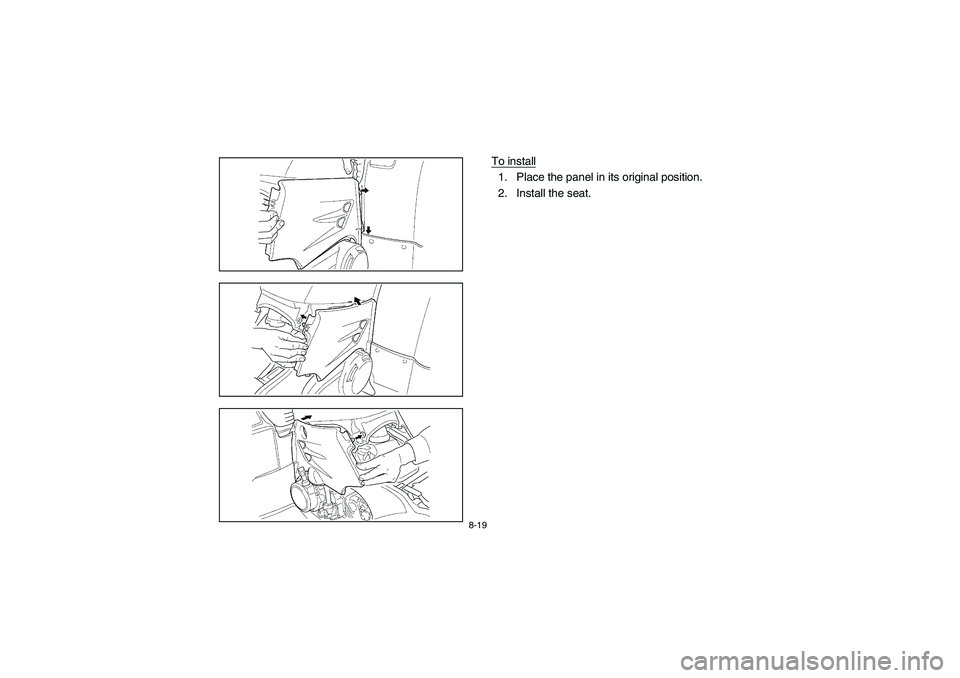 To install

1. Place the panel in its original position.
2. Install the seat.

8-19

carmanualsonline.info