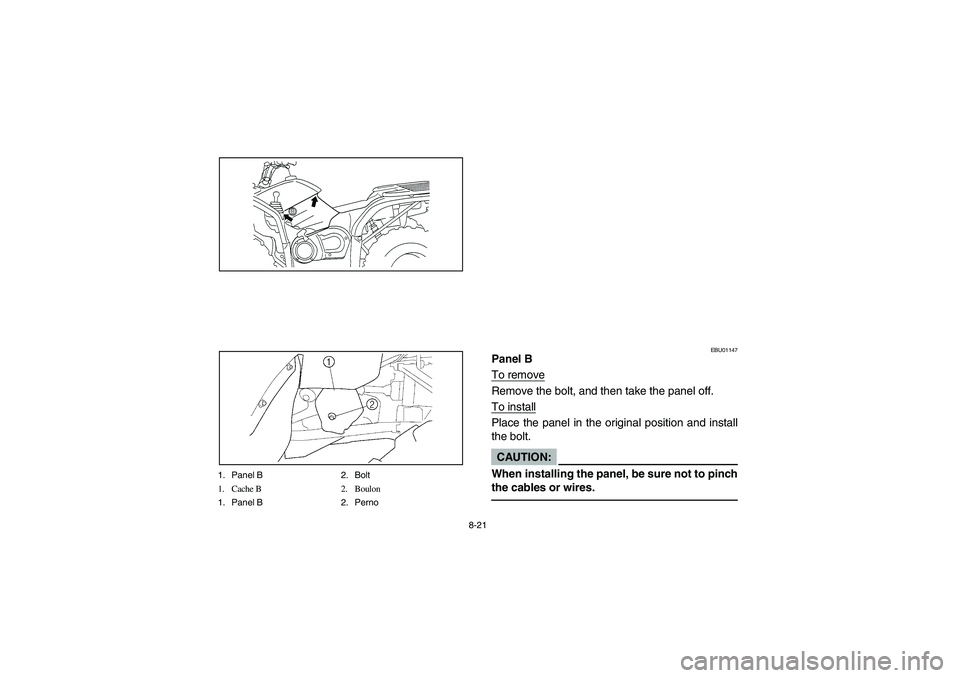 1

2

1. Panel B 2. Bolt
1. Cache B 2. Boulon
1. Panel B 2. Perno

EBU01147

Panel B

To remove

Remove the bolt, and then take the panel off.

To install

Place the panel in the original position and install the bolt.

CAUTION:

When installing the panel, be sure not to pinch the cables or wires.

8-21

carmanualsonline.info