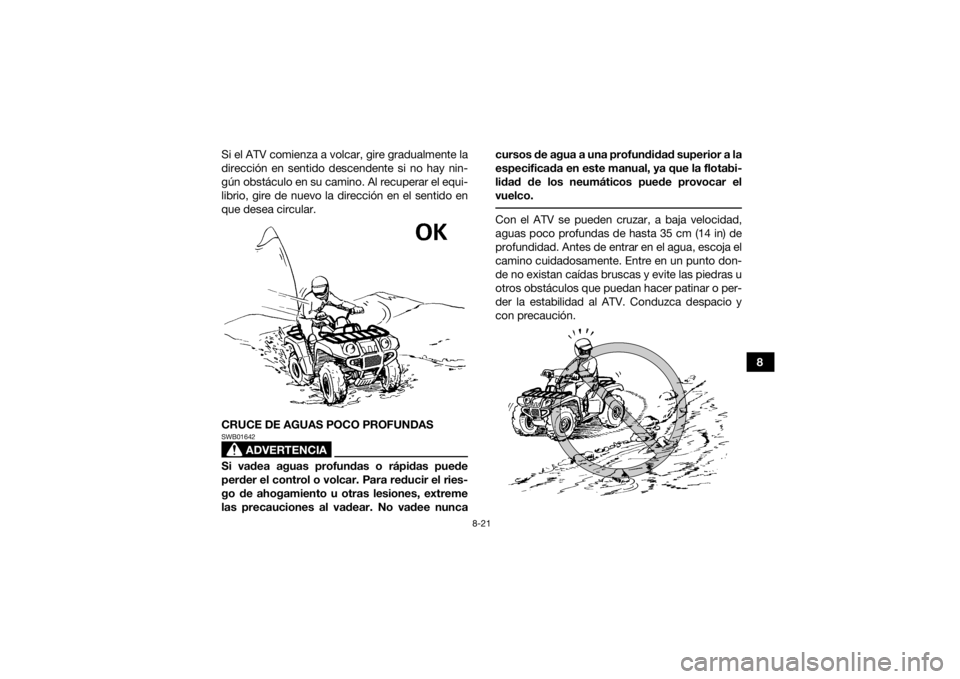 Si el ATV comienza a volcar, gire gradualmente la dirección en sentido descendente si no hay ningún obstáculo en su camino. Al recuperar el equilibrio, gire de nuevo la dirección en el sentido en que desea circular.

OK

CRUCE DE AGUAS POCO PROFUNDAS

SWB01642

ADVERTENCIA

Si vadea aguas profundas o rápidas puede perder el control o volcar. Para reducir el riesgo de ahogamiento u otras lesiones, extreme las precauciones al vadear. No vadee nunca cursos de agua a una profundidad superior a la especificada en este manual, ya que la flotabilidad de los neumáticos puede provocar el vuelco.

Con el ATV se pueden cruzar, a baja velocidad, aguas poco profundas de hasta 35 cm (14 in) de profundidad. Antes de entrar en el agua, escoja el camino cuidadosamente. Entre en un punto donde no existan caídas bruscas y evite las piedras u otros obstáculos que puedan hacer patinar o perder la estabilidad al ATV. Conduzca despacio y con precaución.

8

8-21

carmanualsonline.info