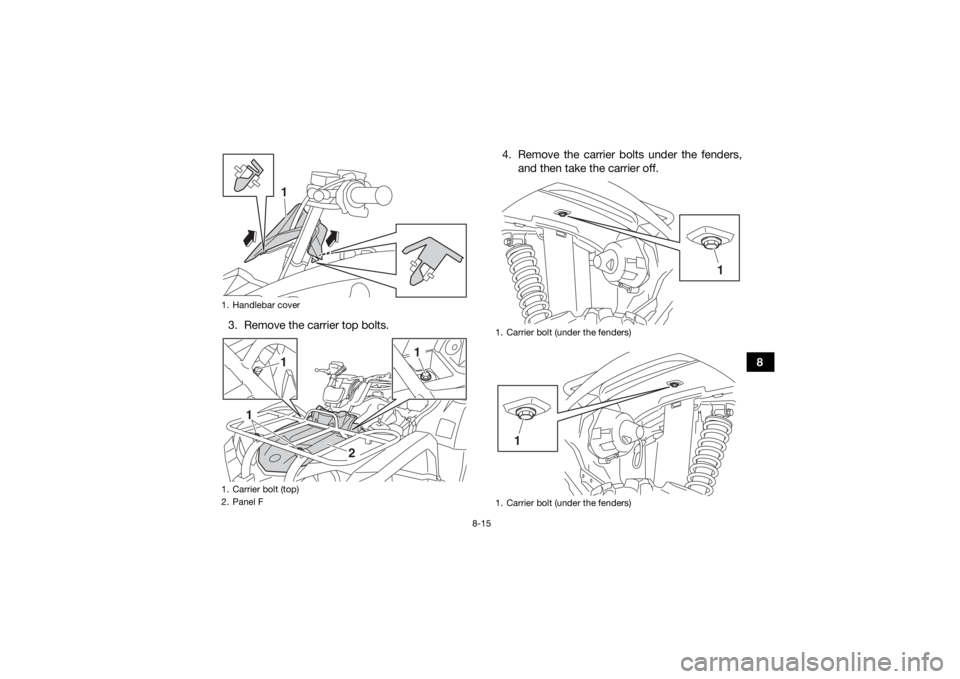 1

1. Handlebar cover

3. Remove the carrier top bolts.

1
1
1
2

1. Carrier bolt (top)
2. Panel F

4. Remove the carrier bolts under the fenders, and then take the carrier off.

1

1. Carrier bolt (under the fenders)

1

1. Carrier bolt (under the fenders)

8

8-15

carmanualsonline.info