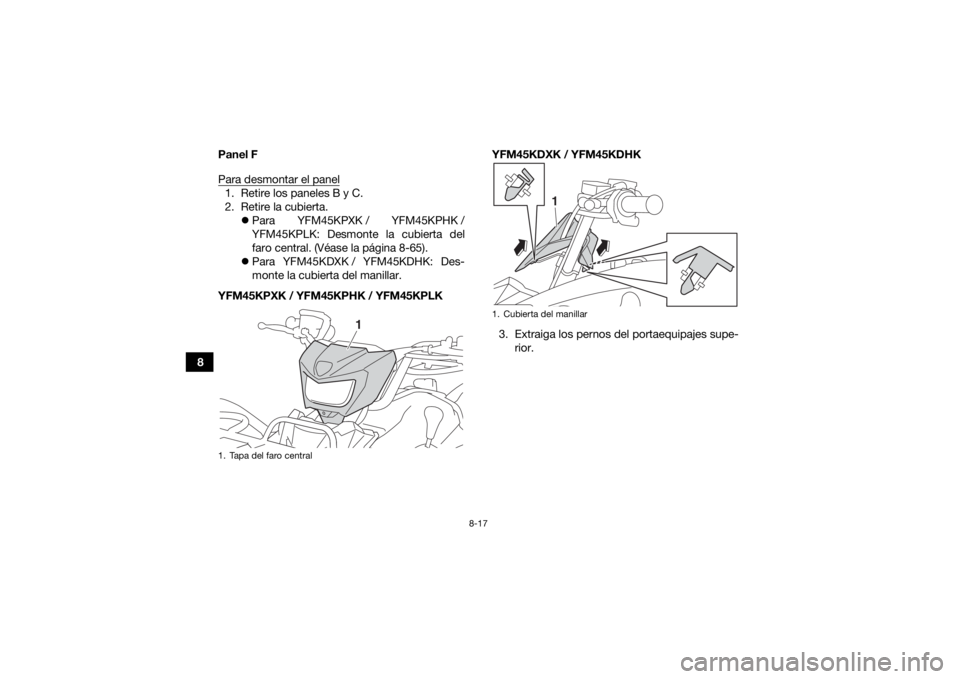 8

Panel F

Para desmontar el panel

1. Retire los paneles B y C.
2. Retire la cubierta.
● Para YFM45KPXK / YFM45KPHK / YFM45KPLK: Desmonte la cubierta del faro central. (Véase la página 8-65).
● Para YFM45KDXK / YFM45KDHK: Desmonte la cubierta del manillar.

YFM45KPXK / YFM45KPHK / YFM45KPLK

1

1. Tapa del faro central

YFM45KDXK / YFM45KDHK

1

1. Cubierta del manillar

3. Extraiga los pernos del portaequipajes superior.

8-17

carmanualsonline.info