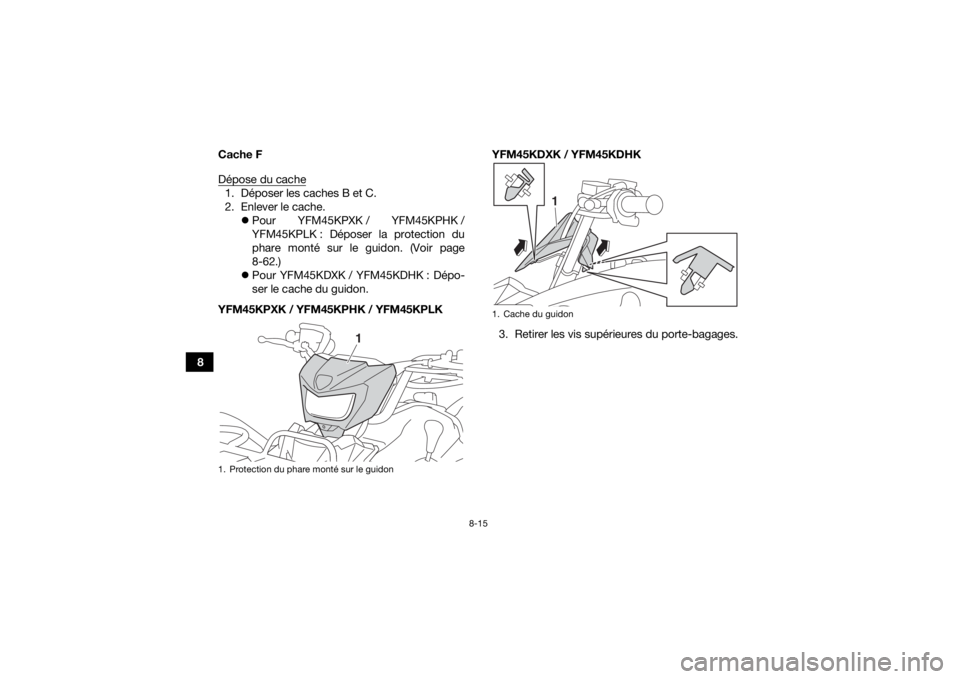 8

Cache F

Dépose du cache

1. Déposer les caches B et C.
2. Enlever le cache.
● Pour YFM45KPXK / YFM45KPHK / YFM45KPLK : Déposer la protection du phare monté sur le guidon. (Voir page 8-62.)
● Pour YFM45KDXK / YFM45KDHK : Déposer le cache du guidon.

YFM45KPXK / YFM45KPHK / YFM45KPLK

1

1. Protection du phare monté sur le guidon

YFM45KDXK / YFM45KDHK

1

1. Cache du guidon

3. Retirer les vis supérieures du porte-bagages.

8-15

carmanualsonline.info