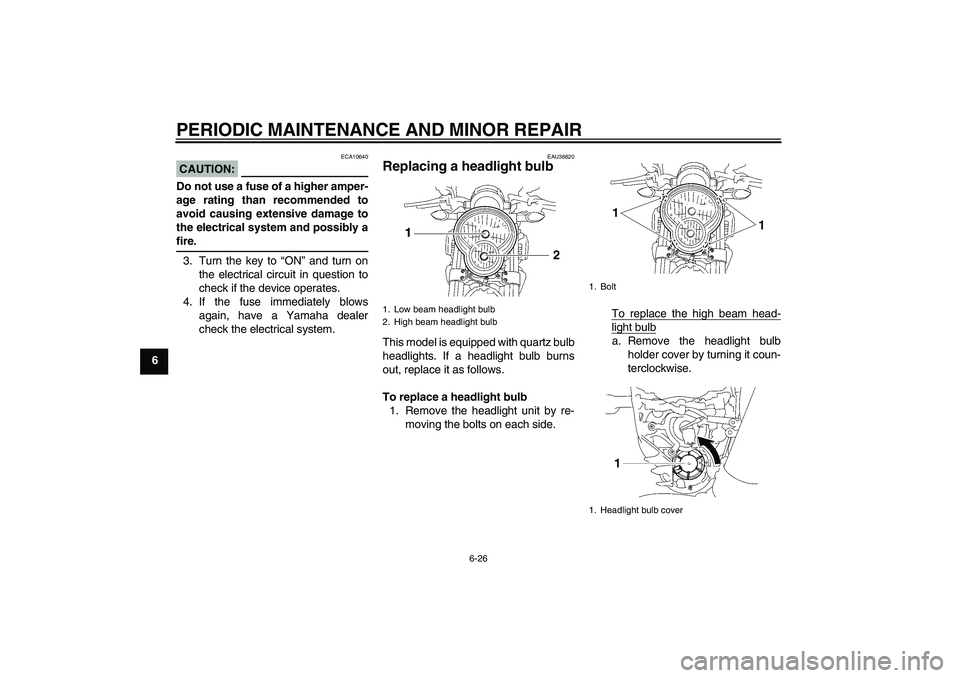 PERIODIC MAINTENANCE AND MINOR REPAIR

6

ECA10640

CAUTION:

Do not use a fuse of a higher amperage rating than recommended to avoid causing extensive damage to the electrical system and possibly a fire.

3. Turn the key to “ON” and turn on the electrical circuit in question to check if the device operates.
4. If the fuse immediately blows again, have a Yamaha dealer check the electrical system.

EAU36820

Replacing a headlight bulb

1

2

1. Low beam headlight bulb
2. High beam headlight bulb

This model is equipped with quartz bulb headlights. If a headlight bulb burns out, replace it as follows.

To replace a headlight bulb
1. Remove the headlight unit by removing the bolts on each side.

1

1

1. Bolt

To replace the high beam headlight bulb
a. Remove the headlight bulb holder cover by turning it counterclockwise.

1

1. Headlight bulb cover

6-26

carmanualsonline.info