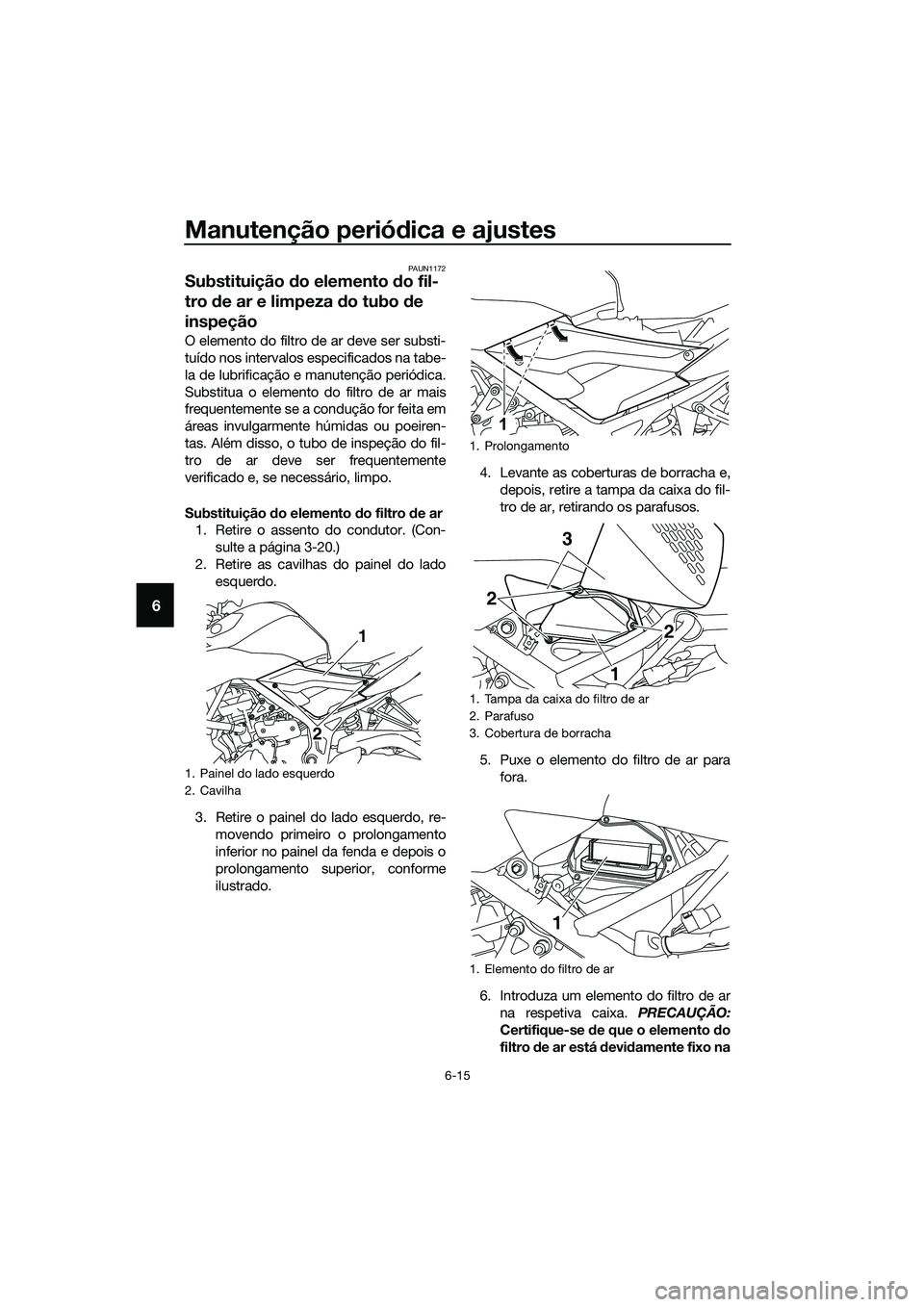 Manutenção periódica e ajustes

6

PAUN1172

Substituição do elemento do filtro de ar e limpeza do tubo de inspeção

O elemento do filtro de ar deve ser substituído nos intervalos especificados na tabela de lubrificação e manutenção periódica. Substitua o elemento do filtro de ar mais frequentemente se a condução for feita em áreas invulgarmente húmidas ou poeirentas. Além disso, o tubo de inspeção do filtro de ar deve ser frequentemente verificado e, se necessário, limpo.

Substituição do elemento do filtro de ar

1. Retire o assento do condutor. (Consulte a página 3-20.)
2. Retire as cavilhas do painel do lado esquerdo.

1
2

1. Painel do lado esquerdo
2. Cavilha

3. Retire o painel do lado esquerdo, removendo primeiro o prolongamento inferior no painel da fenda e depois o prolongamento superior, conforme ilustrado.

1

1. Prolongamento

4. Levante as coberturas de borracha e, depois, retire a tampa da caixa do filtro de ar, retirando os parafusos.

3
2
2
1

1. Tampa da caixa do filtro de ar
2. Parafuso
3. Cobertura de borracha

5. Puxe o elemento do filtro de ar para fora.

1

1. Elemento do filtro de ar

6. Introduza um elemento do filtro de ar na respetiva caixa. PRECAUÇÃO: Certifique-se de que o elemento do filtro de ar está devidamente fixo na

6-15

carmanualsonline.info