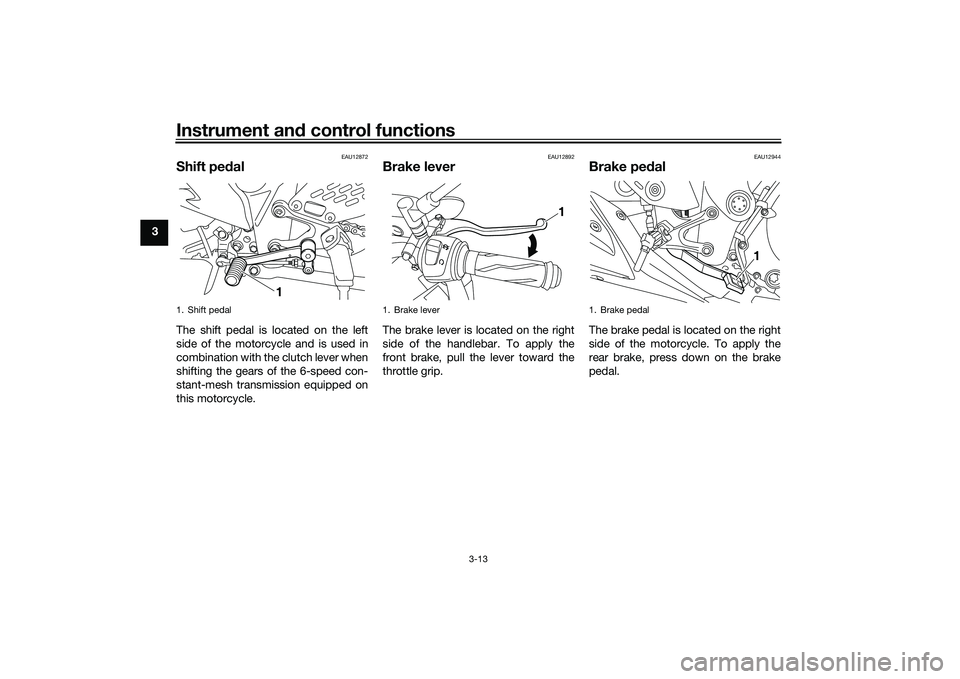 Instrument and control functions

3

EAU12872

Shift pedal

1

1. Shift pedal

The shift pedal is located on the left side of the motorcycle and is used in combination with the clutch lever when shifting the gears of the 6-speed constant-mesh transmission equipped on this motorcycle.

EAU12892

Brake lever

1

1. Brake lever

The brake lever is located on the right side of the handlebar. To apply the front brake, pull the lever toward the throttle grip.

EAU12944

Brake pedal

1

1. Brake pedal

The brake pedal is located on the right side of the motorcycle. To apply the rear brake, press down on the brake pedal.

3-13

carmanualsonline.info