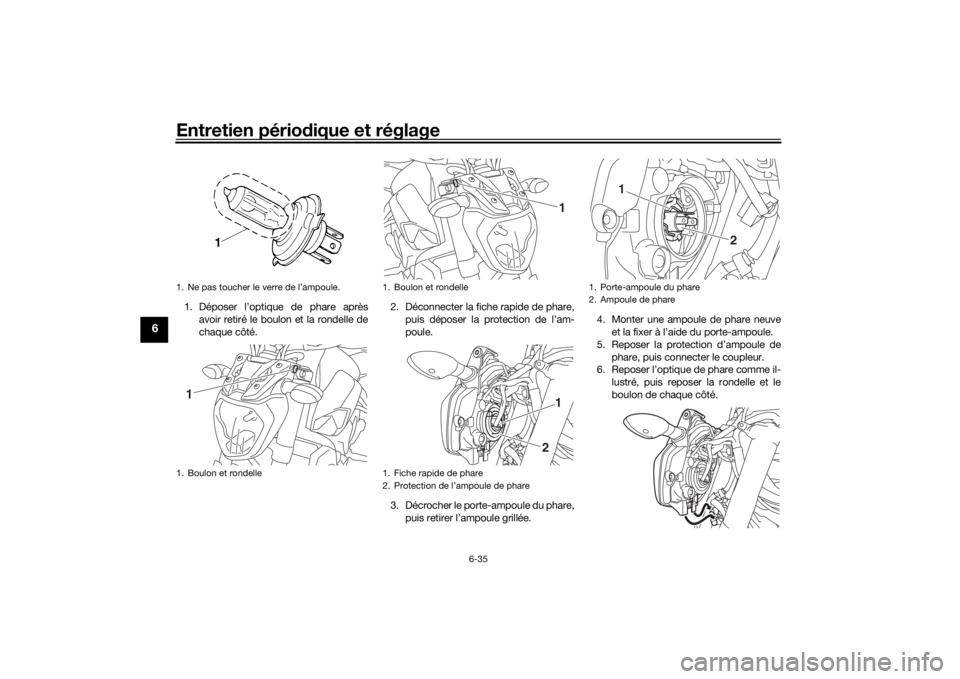 Entretien périodique et réglage

6

1

1. Ne pas toucher le verre de l'ampoule.

1. Déposer l'optique de phare après avoir retiré le boulon et la rondelle de chaque côté.

1

1. Boulon et rondelle

1

1. Boulon et rondelle

2. Déconnecter la fiche rapide de phare, puis déposer la protection de l'ampoule.

1

2

1. Fiche rapide de phare
2. Protection de l'ampoule de phare

3. Décrocher le porte-ampoule du phare, puis retirer l'ampoule grillée.

1

2

1. Porte-ampoule du phare
2. Ampoule de phare

4. Monter une ampoule de phare neuve et la fixer à l'aide du porte-ampoule.
5. Reposer la protection d'ampoule de phare, puis connecter le coupleur.
6. Reposer l'optique de phare comme illustré, puis reposer la rondelle et le boulon de chaque côté.

6-35

carmanualsonline.info