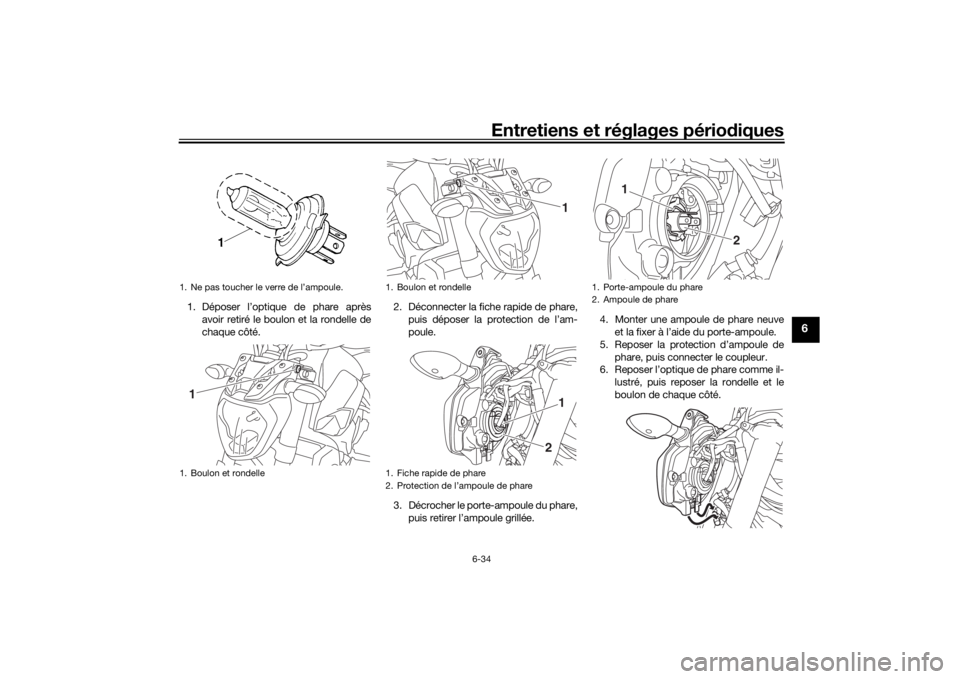 Entretiens et réglages périodiques

1

1. Ne pas toucher le verre de l'ampoule.

1. Déposer l'optique de phare après avoir retiré le boulon et la rondelle de chaque côté.

1

1. Boulon et rondelle

1

1. Boulon et rondelle

2. Déconnecter la fiche rapide de phare, puis déposer la protection de l'ampoule.

1

2

1. Fiche rapide de phare
2. Protection de l'ampoule de phare

3. Décrocher le porte-ampoule du phare, puis retirer l'ampoule grillée.

1

2

1. Porte-ampoule du phare
2. Ampoule de phare

4. Monter une ampoule de phare neuve et la fixer à l'aide du porte-ampoule.
5. Reposer la protection d'ampoule de phare, puis connecter le coupleur.
6. Reposer l'optique de phare comme illustré, puis reposer la rondelle et le boulon de chaque côté.

6

6-34

carmanualsonline.info