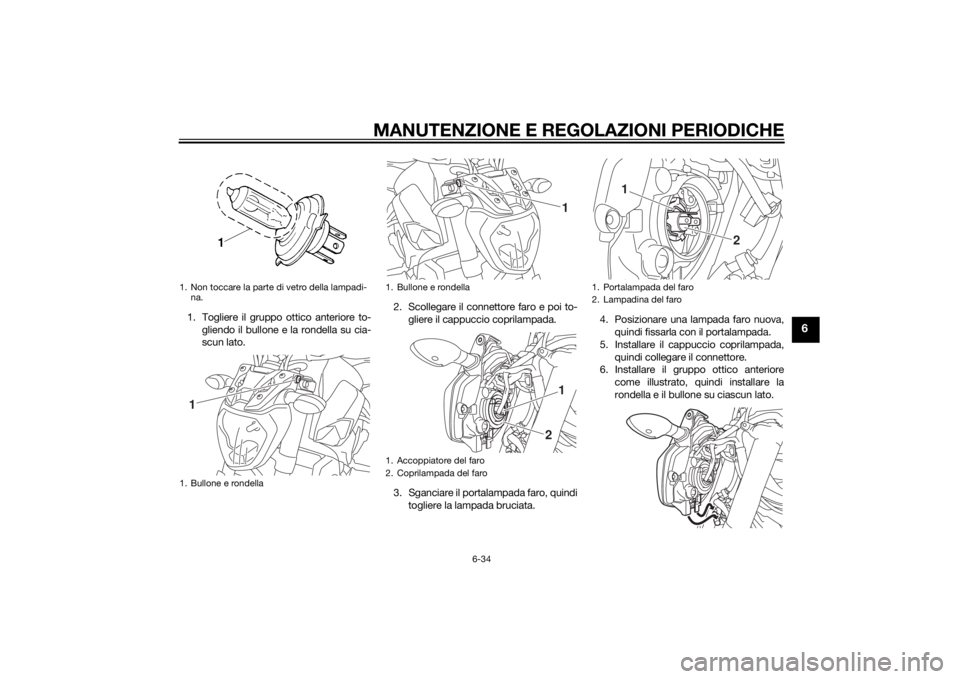 MANUTENZIONE E REGOLAZIONI PERIODICHE

1

1. Non toccare la parte di vetro della lampadina.

1. Togliere il gruppo ottico anteriore togliendo il bullone e la rondella su ciascun lato.

1

1. Bullone e rondella

1

1. Bullone e rondella

2. Scollegare il connettore faro e poi togliere il cappuccio coprilampada.

1

2

1. Accoppiatore del faro
2. Coprilampada del faro

3. Sganciare il portalampada faro, quindi togliere la lampada bruciata.

1

2

1. Portalampada del faro
2. Lampadina del faro

4. Posizionare una lampada faro nuova, quindi fissarla con il portalampada.
5. Installare il cappuccio coprilampada, quindi collegare il connettore.
6. Installare il gruppo ottico anteriore come illustrato, quindi installare la rondella e il bullone su ciascun lato.

6

6-34

carmanualsonline.info