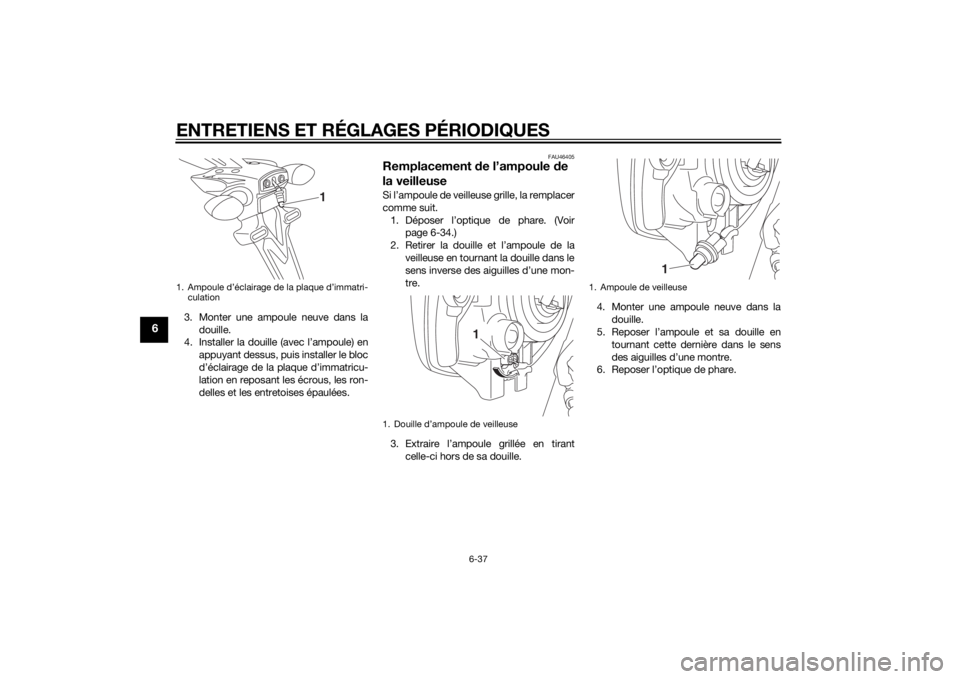 ENTRETIENS ET RÉGLAGES PÉRIODIQUES

6

1

1. Ampoule d'éclairage de la plaque d'immatriculation

3. Monter une ampoule neuve dans la douille.
4. Installer la douille (avec l'ampoule) en appuyant dessus, puis installer le bloc d'éclairage de la plaque d'immatriculation en reposant les écrous, les rondelles et les entretoises épaulées.

FAU46405

Remplacement de l'ampoule de la veilleuse

Si l'ampoule de veilleuse grille, la remplacer comme suit.
1. Déposer l'optique de phare. (Voir page 6-34.)
2. Retirer la douille et l'ampoule de la veilleuse en tournant la douille dans le sens inverse des aiguilles d'une montre.

1

1. Douille d'ampoule de veilleuse

3. Extraire l'ampoule grillée en tirant celle-ci hors de sa douille.

1

1. Ampoule de veilleuse

4. Monter une ampoule neuve dans la douille.
5. Reposer l'ampoule et sa douille en tournant cette dernière dans le sens des aiguilles d'une montre.
6. Reposer l'optique de phare.

6-37

carmanualsonline.info