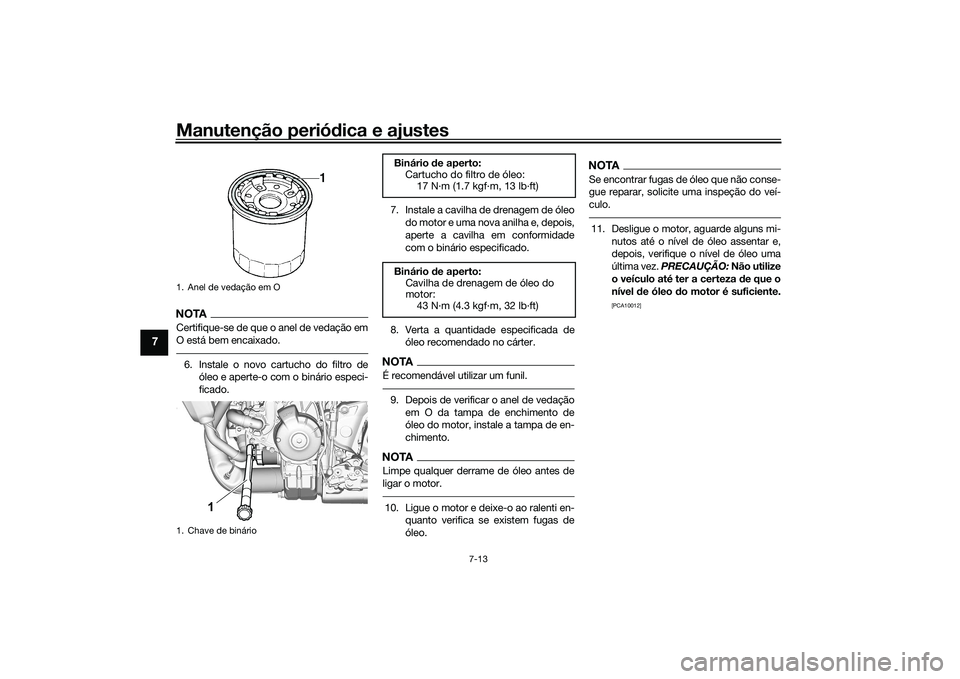 Manutenção periódica e ajustes

7

1

1. Anel de vedação em O

NOTA
Certifique-se de que o anel de vedação em O está bem encaixado.

6. Instale o novo cartucho do filtro de óleo e aperte-o com o binário especificado.

1

1. Chave de binário

Binário de aperto:
Cartucho do filtro de óleo:
17 N·m (1.7 kgf·m, 13 lb·ft)

7. Instale a cavilha de drenagem de óleo do motor e uma nova anilha e, depois, aperte a cavilha em conformidade com o binário especificado.

Binário de aperto:
Cavilha de drenagem de óleo do motor:
43 N·m (4.3 kgf·m, 32 lb·ft)

8. Verta a quantidade especificada de óleo recomendado no cárter.

NOTA
É recomendável utilizar um funil.

9. Depois de verificar o anel de vedação em O da tampa de enchimento de óleo do motor, instale a tampa de enchimento.

NOTA
Limpe qualquer derrame de óleo antes de ligar o motor.

10. Ligue o motor e deixe-o ao ralenti enquanto verifica se existem fugas de óleo.

NOTA
Se encontrar fugas de óleo que não consegue reparar, solicite uma inspeção do veículo.

11. Desligue o motor, aguarde alguns minutos até o nível de óleo assentar e, depois, verifique o nível de óleo uma última vez. PRECAUÇÃO: Não utilize o veículo até ter a certeza de que o nível de óleo do motor é suficiente. [PCA10012]

7-13

carmanualsonline.info