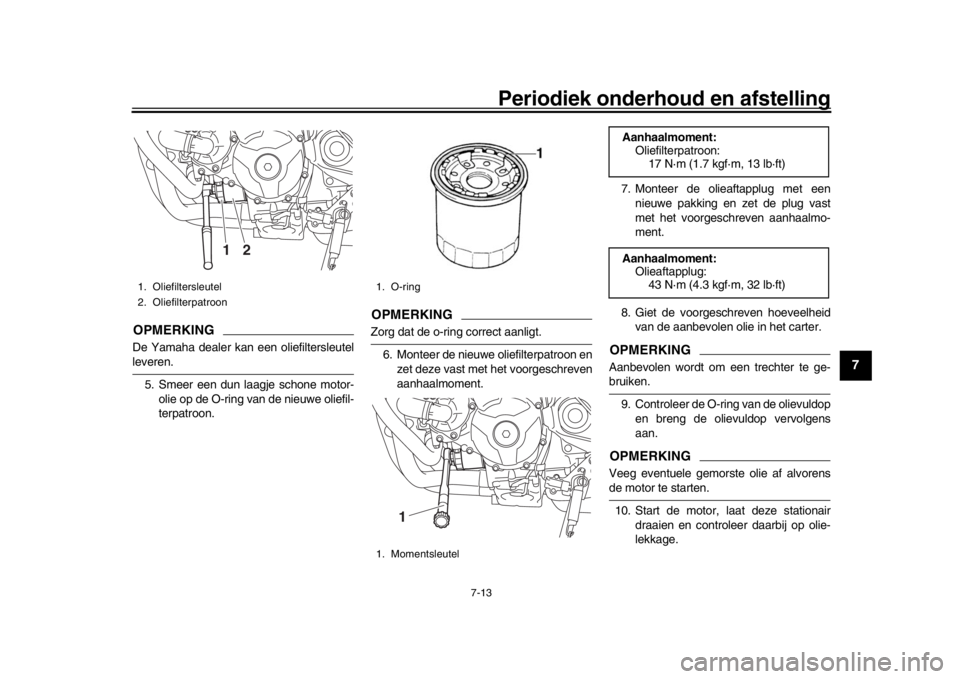 Periodiek onderhoud en afstelling

1 2

1. Oliefiltersleutel
2. Oliefilterpatroon

OPMERKING

De Yamaha dealer kan een oliefiltersleutel leveren.

5. Smeer een dun laagje schone motorolie op de O-ring van de nieuwe oliefilterpatroon.

1

1. O-ring

OPMERKING

Zorg dat de o-ring correct aanligt.

6. Monteer de nieuwe oliefilterpatroon en zet deze vast met het voorgeschreven aanhaalmoment.

1

1. Momentsleutel

Aanhaalmoment:
Oliefilterpatroon:
17 N·m (1.7 kgf·m, 13 lb·ft)

7. Monteer de olieaftapplug met een nieuwe pakking en zet de plug vast met het voorgeschreven aanhaalmoment.

Aanhaalmoment:
Olieaftapplug:
43 N·m (4.3 kgf·m, 32 lb·ft)

8. Giet de voorgeschreven hoeveelheid van de aanbevolen olie in het carter.

OPMERKING

Aanbevolen wordt om een trechter te gebruiken.

9. Controleer de O-ring van de olievuldop en breng de olievuldop vervolgens aan.

OPMERKING

Veeg eventuele gemorste olie af alvorens de motor te starten.

10. Start de motor, laat deze stationair draaien en controleer daarbij op olielekkage.

7

7-13

carmanualsonline.info