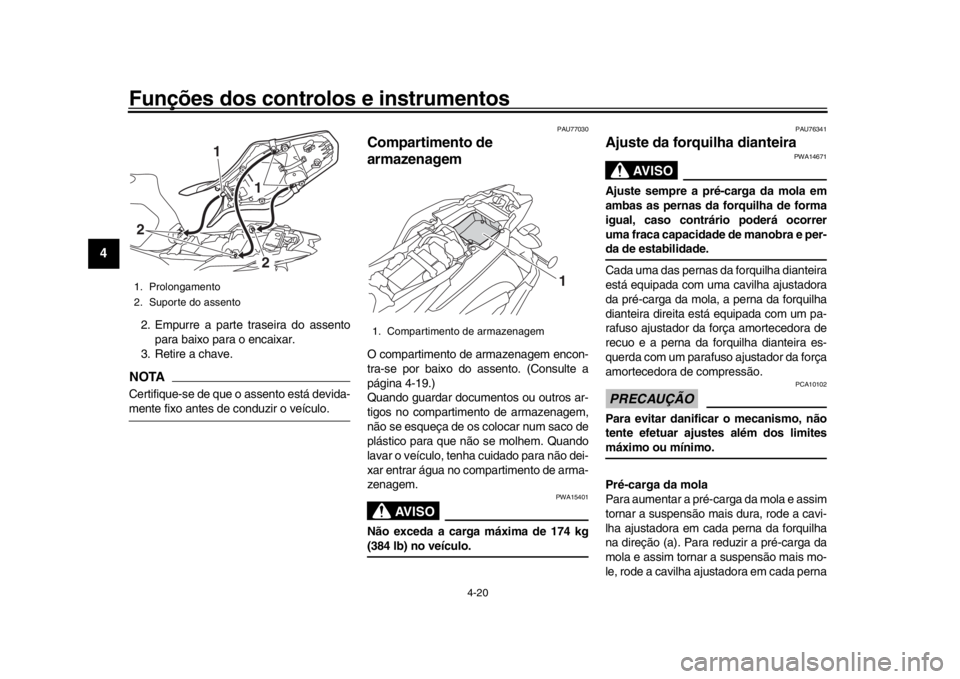 Funções dos controlos e instrumentos

4

1
1
2
2

1. Prolongamento
2. Suporte do assento

2. Empurre a parte traseira do assento para baixo para o encaixar.
3. Retire a chave.

NOTA

Certifique-se de que o assento está devidamente fixo antes de conduzir o veículo.

PAU77030

Compartimento de armazenagem

1

1. Compartimento de armazenagem

O compartimento de armazenagem encontra-se por baixo do assento. (Consulte a página 4-19.)
Quando guardar documentos ou outros artigos no compartimento de armazenagem, não se esqueça de os colocar num saco de plástico para que não se molhem. Quando lavar o veículo, tenha cuidado para não deixar entrar água no compartimento de armazenagem.

PWA15401

AVISO

Não exceda a carga máxima de 174 kg (384 lb) no veículo.

PAU76341

Ajuste da forquilha dianteira

PWA14671

AVISO

Ajuste sempre a pré-carga da mola em ambas as pernas da forquilha de forma igual, caso contrário poderá ocorrer uma fraca capacidade de manobra e perda de estabilidade.

Cada uma das pernas da forquilha dianteira está equipada com uma cavilha ajustadora da pré-carga da mola, a perna da forquilha dianteira direita está equipada com um parafuso ajustador da força amortecedora de recuo e a perna da forquilha dianteira esquerda com um parafuso ajustador da força amortecedora de compressão.

PCA10102

PRECAUÇÃO

Para evitar danificar o mecanismo, não tente efetuar ajustes além dos limites máximo ou mínimo.

Pré-carga da mola
Para aumentar a pré-carga da mola e assim tornar a suspensão mais dura, rode a cavilha ajustadora em cada perna da forquilha na direção (a). Para reduzir a pré-carga da mola e assim tornar a suspensão mais mole, rode a cavilha ajustadora em cada perna

4-20

carmanualsonline.info