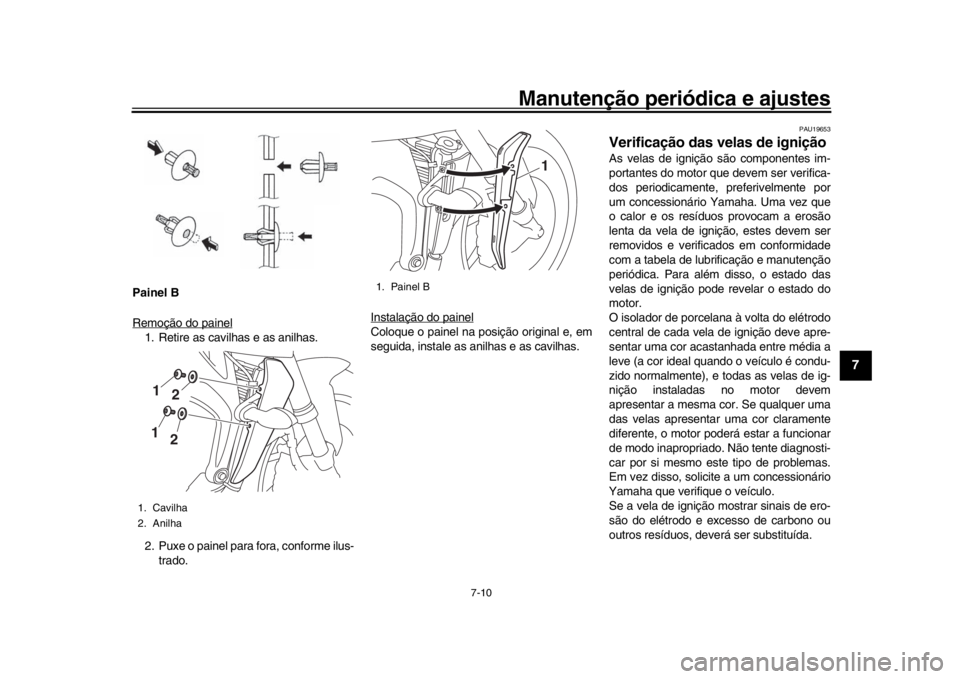 Manutenção periódica e ajustes

Painel B

Remoção do painel
1. Retire as cavilhas e as anilhas.

1
2
1
2

1. Cavilha
2. Anilha

2. Puxe o painel para fora, conforme ilustrado.

1

1. Painel B

Instalação do painel
Coloque o painel na posição original e, em seguida, instale as anilhas e as cavilhas.

PAU19653

Verificação das velas de ignição
As velas de ignição são componentes importantes do motor que devem ser verificados periodicamente, preferivelmente por um concessionário Yamaha. Uma vez que o calor e os resíduos provocam a erosão lenta da vela de ignição, estes devem ser removidos e verificados em conformidade com a tabela de lubrificação e manutenção periódica. Para além disso, o estado das velas de ignição pode revelar o estado do motor.
O isolador de porcelana à volta do elétrodo central de cada vela de ignição deve apresentar uma cor acastanhada entre média a leve (a cor ideal quando o veículo é conduzido normalmente), e todas as velas de ignição instaladas no motor devem apresentar a mesma cor. Se qualquer uma das velas apresentar uma cor claramente diferente, o motor poderá estar a funcionar de modo inapropriado. Não tente diagnosticar por si mesmo este tipo de problemas. Em vez disso, solicite a um concessionário Yamaha que verifique o veículo.
Se a vela de ignição mostrar sinais de erosão do elétrodo e excesso de carbono ou outros resíduos, deverá ser substituída.

7

7-10

carmanualsonline.info