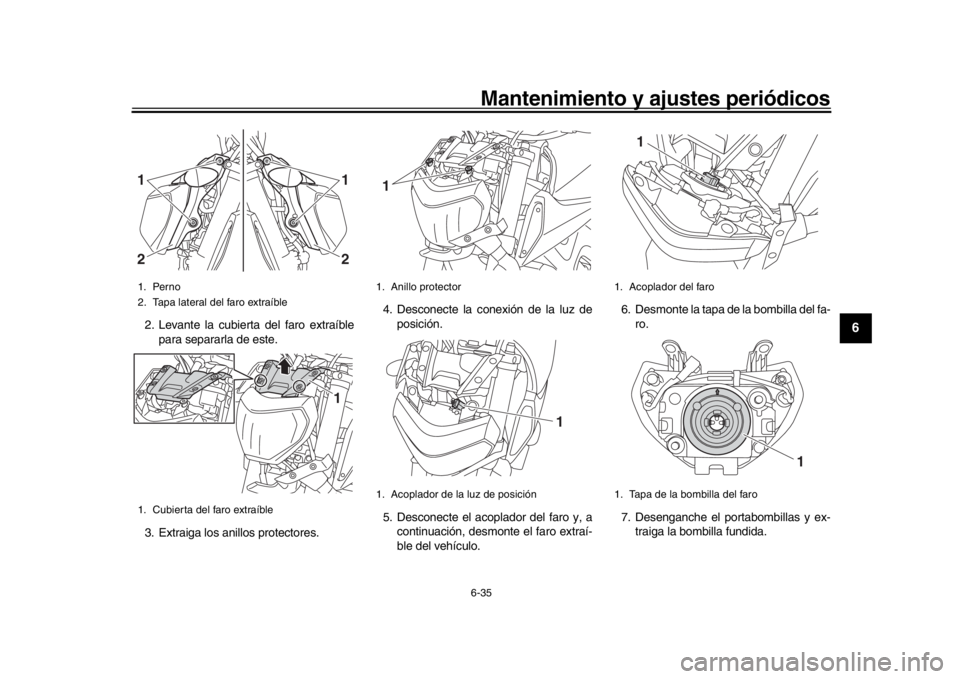 Mantenimiento y ajustes periódicos

1
1
2
2

1. Perno
2. Tapa lateral del faro extraíble

2. Levante la cubierta del faro extraíble para separarla de este.

1

1. Cubierta del faro extraíble

3. Extraiga los anillos protectores.

1

1. Anillo protector

4. Desconecte la conexión de la luz de posición.

1

1. Acoplador de la luz de posición

5. Desconecte el acoplador del faro y, a continuación, desmonte el faro extraíble del vehículo.

1

1. Acoplador del faro

6. Desmonte la tapa de la bombilla del faro.

1

1. Tapa de la bombilla del faro

7. Desenganche el portabombillas y extraiga la bombilla fundida.

6

6-35

carmanualsonline.info