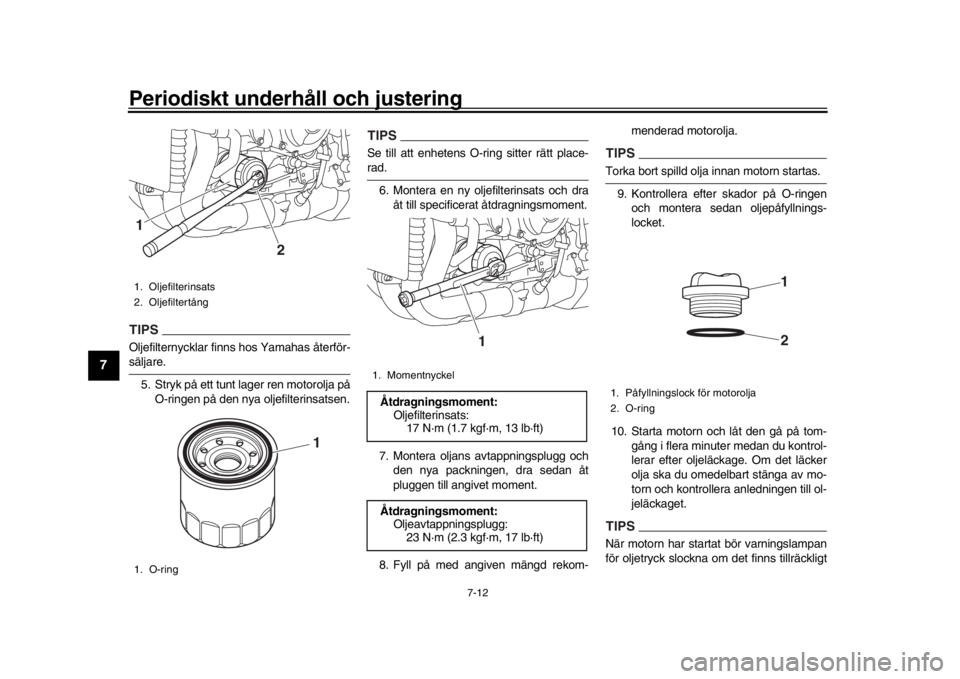 Periodiskt underhåll och justering

7

1

2

1. Oljefilterinsats
2. Oljefiltertång

TIPS

Oljefilternycklar finns hos Yamahas återförsäljare.

5. Stryk på ett tunt lager ren motorolja på O-ringen på den nya oljefilterinsatsen.

1

1. O-ring

TIPS

Se till att enhetens O-ring sitter rätt placerad.

6. Montera en ny oljefilterinsats och dra åt till specificerat åtdragningsmoment.

1

1. Momentnyckel

Åtdragningsmoment:
Oljefilterinsats:
17 N·m (1.7 kgf·m, 13 lb·ft)

7. Montera oljans avtappningsplugg och den nya packningen, dra sedan åt pluggen till angivet moment.

Åtdragningsmoment:
Oljeavtappningsplugg:
23 N·m (2.3 kgf·m, 17 lb·ft)

8. Fyll på med angiven mängd rekommenderad motorolja.

TIPS

Torka bort spilld olja innan motorn startas.

9. Kontrollera efter skador på O-ringen och montera sedan oljepåfyllningslocket.

1

2

1. Påfyllningslock för motorolja
2. O-ring

10. Starta motorn och låt den gå på tomgång i flera minuter medan du kontrollerar efter oljeläckage. Om det läcker olja ska du omedelbart stänga av motorn och kontrollera anledningen till oljeläckaget.

TIPS

När motorn har startat bör varningslampan för oljetryck slockna om det finns tillräckligt

7-12

carmanualsonline.info