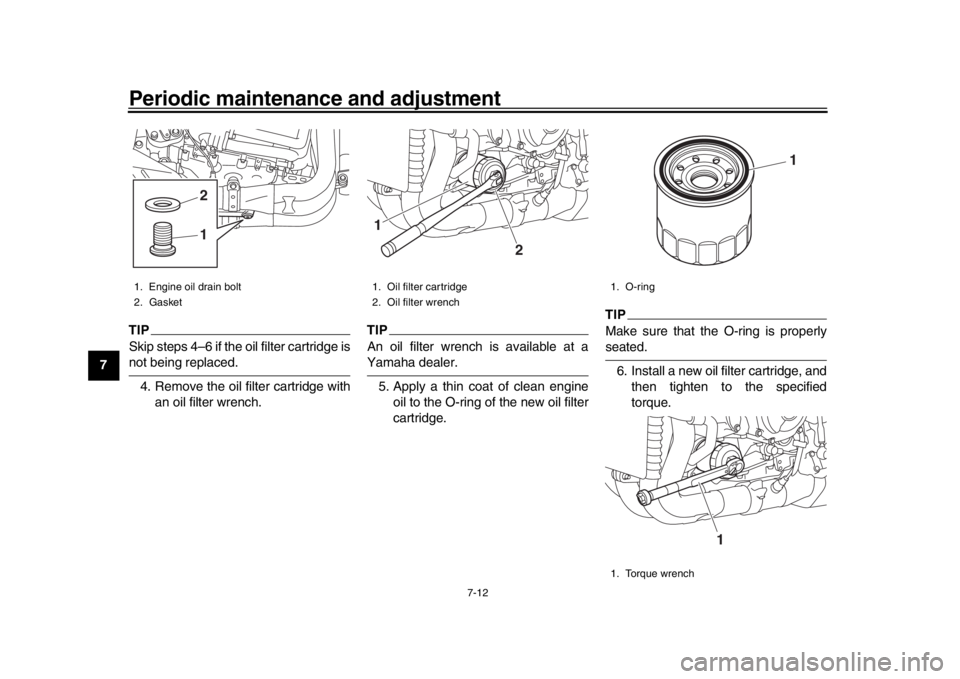 Periodic maintenance and adjustment

7

2

1

1. Engine oil drain bolt
2. Gasket

TIP

Skip steps 4–6 if the oil filter cartridge is not being replaced.

4. Remove the oil filter cartridge with an oil filter wrench.

1

2

1. Oil filter cartridge
2. Oil filter wrench

TIP

An oil filter wrench is available at a Yamaha dealer.

5. Apply a thin coat of clean engine oil to the O-ring of the new oil filter cartridge.

1

1. O-ring

TIP

Make sure that the O-ring is properly seated.

6. Install a new oil filter cartridge, and then tighten to the specified torque.

1

1. Torque wrench

7-12

carmanualsonline.info