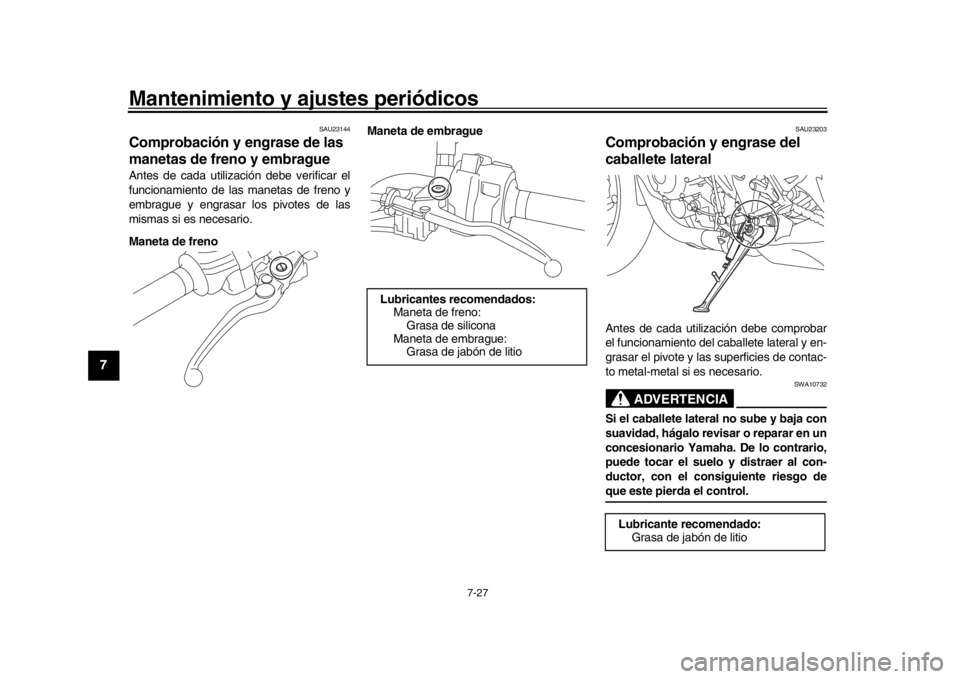 Mantenimiento y ajustes periódicos

7

SAU23144

Comprobación y engrase de las manetas de freno y embrague

Antes de cada utilización debe verificar el funcionamiento de las manetas de freno y embrague y engrasar los pivotes de las mismas si es necesario.

Maneta de freno

Maneta de embrague

Lubricantes recomendados:
Maneta de freno:
Grasa de silicona
Maneta de embrague:
Grasa de jabón de litio

SAU23203

Comprobación y engrase del caballete lateral

Antes de cada utilización debe comprobar el funcionamiento del caballete lateral y engrasar el pivote y las superficies de contacto metal-metal si es necesario.

SWA10732

ADVERTENCIA

Si el caballete lateral no sube y baja con suavidad, hágalo revisar o reparar en un concesionario Yamaha. De lo contrario, puede tocar el suelo y distraer al conductor, con el consiguiente riesgo de que este pierda el control.

Lubricante recomendado:
Grasa de jabón de litio

7-27

carmanualsonline.info