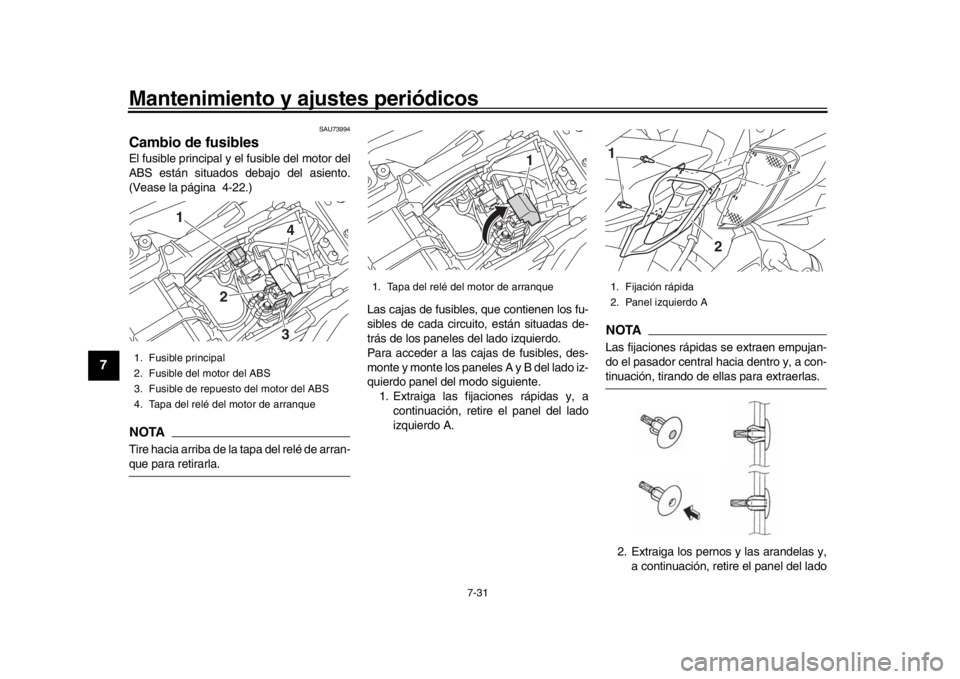 Mantenimiento y ajustes periódicos

7

SAU73994

Cambio de fusibles

El fusible principal y el fusible del motor del ABS están situados debajo del asiento. (Vease la página 4-22.)

1
4
2
3

1. Fusible principal
2. Fusible del motor del ABS
3. Fusible de repuesto del motor del ABS
4. Tapa del relé del motor de arranque

NOTA

Tire hacia arriba de la tapa del relé de arranque para retirarla.

1

1. Tapa del relé del motor de arranque

Las cajas de fusibles, que contienen los fusibles de cada circuito, están situadas detrás de los paneles del lado izquierdo.
Para acceder a las cajas de fusibles, desmonte y monte los paneles A y B del lado izquierdo panel del modo siguiente.

1. Extraiga las fijaciones rápidas y, a continuación, retire el panel del lado izquierdo A.

1
2

1. Fijación rápida
2. Panel izquierdo A

NOTA

Las fijaciones rápidas se extraen empujando el pasador central hacia dentro y, a continuación, tirando de ellas para extraerlas.

2. Extraiga los pernos y las arandelas y, a continuación, retire el panel del lado

7-31

carmanualsonline.info