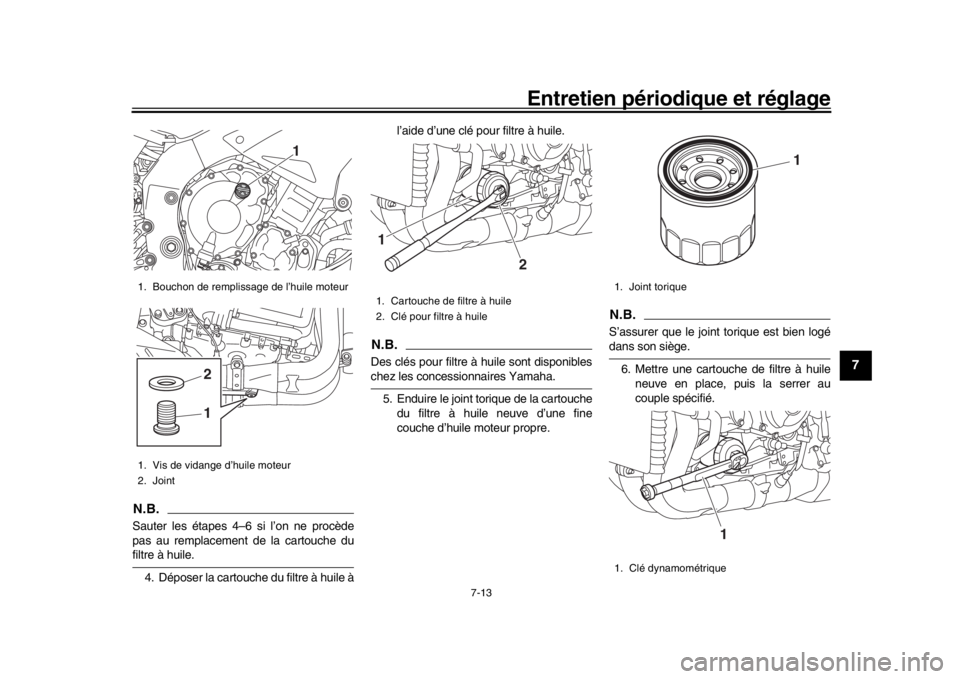 Entretien périodique et réglage

1

1. Bouchon de remplissage de l'huile moteur

2

1

1. Vis de vidange d'huile moteur
2. Joint

N.B.

Sauter les étapes 4–6 si l'on ne procède pas au remplacement de la cartouche du filtre à huile.

4. Déposer la cartouche du filtre à huile à l'aide d'une clé pour filtre à huile.

1

2

1. Cartouche de filtre à huile
2. Clé pour filtre à huile

N.B.

Des clés pour filtre à huile sont disponibles chez les concessionnaires Yamaha.

5. Enduire le joint torique de la cartouche du filtre à huile neuve d'une fine couche d'huile moteur propre.

1

1. Joint torique

N.B.

S'assurer que le joint torique est bien logé dans son siège.

6. Mettre une cartouche de filtre à huile neuve en place, puis la serrer au couple spécifié.

1

1. Clé dynamométrique

7

7-13

carmanualsonline.info