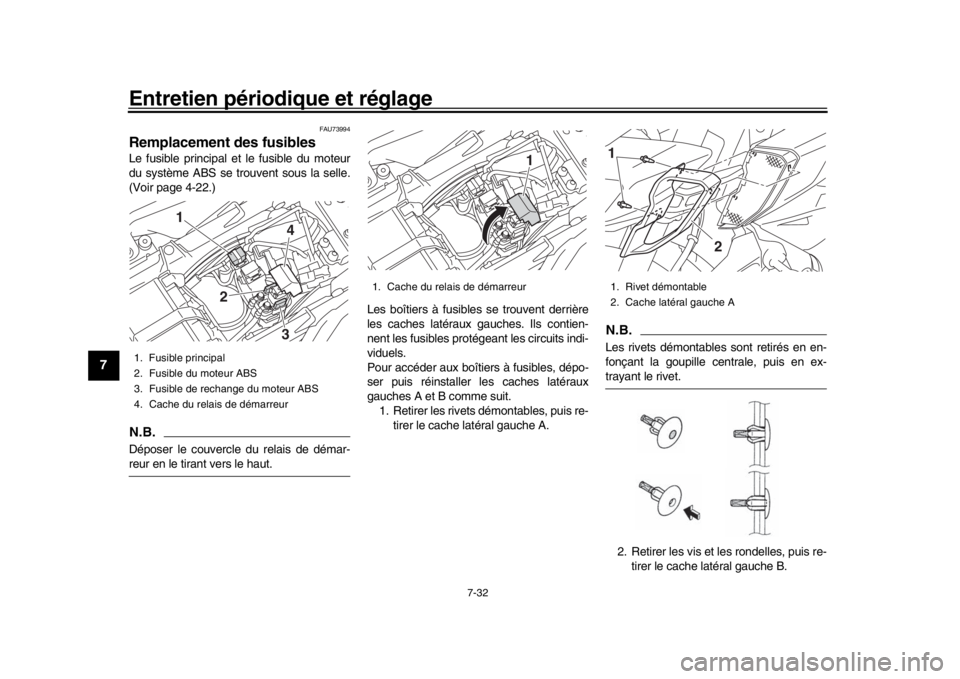 Entretien périodique et réglage

7

FAU73994

Remplacement des fusibles

Le fusible principal et le fusible du moteur du système ABS se trouvent sous la selle. (Voir page 4-22.)

1
4
2
3

1. Fusible principal
2. Fusible du moteur ABS
3. Fusible de rechange du moteur ABS
4. Cache du relais de démarreur

N.B.

Déposer le couvercle du relais de démarreur en le tirant vers le haut.

1

1. Cache du relais de démarreur

Les boîtiers à fusibles se trouvent derrière les caches latéraux gauches. Ils contiennent les fusibles protégeant les circuits individuels.
Pour accéder aux boîtiers à fusibles, déposer puis réinstaller les caches latéraux gauches A et B comme suit.

1. Retirer les rivets démontables, puis retirer le cache latéral gauche A.

1
2

1. Rivet démontable
2. Cache latéral gauche A

N.B.

Les rivets démontables sont retirés en enfonçant la goupille centrale, puis en extrayant le rivet.

2. Retirer les vis et les rondelles, puis retirer le cache latéral gauche B.

7-32

carmanualsonline.info