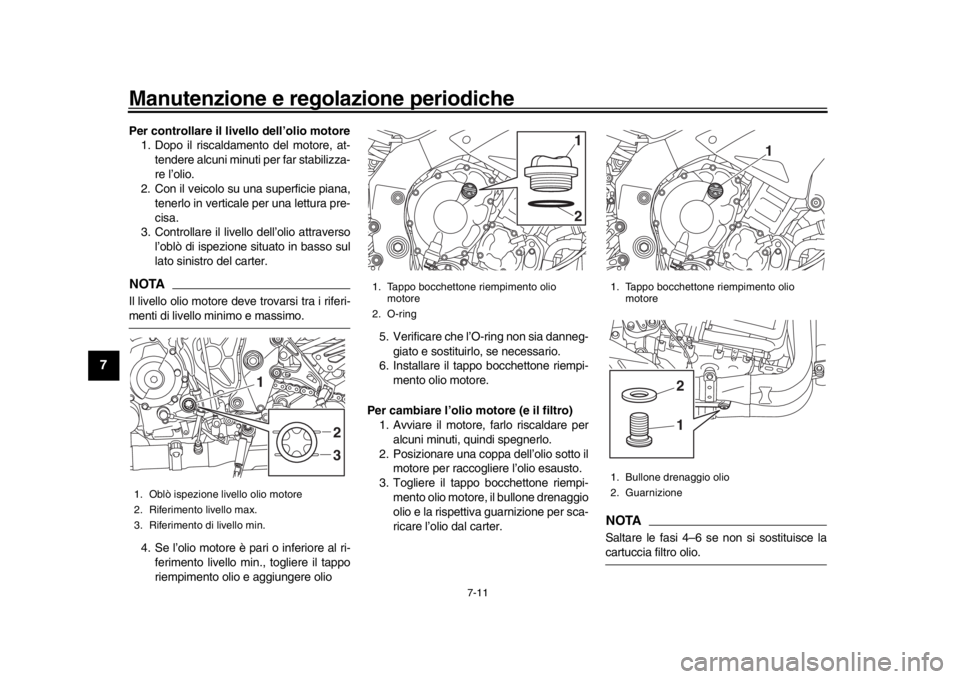 Manutenzione e regolazione periodiche

7

Per controllare il livello dell'olio motore
1. Dopo il riscaldamento del motore, attendere alcuni minuti per far stabilizzare l'olio.
2. Con il veicolo su una superficie piana, tenerlo in verticale per una lettura precisa.
3. Controllare il livello dell'olio attraverso l'oblò di ispezione situato in basso sul lato sinistro del carter.

NOTA
Il livello olio motore deve trovarsi tra i riferimenti di livello minimo e massimo.

1
2
3

1. Oblò ispezione livello olio motore
2. Riferimento livello max.
3. Riferimento di livello min.

4. Se l'olio motore è pari o inferiore al riferimento livello min., togliere il tappo riempimento olio e aggiungere olio

1
2

1. Tappo bocchettone riempimento olio motore
2. O-ring

5. Verificare che l'O-ring non sia danneggiato e sostituirlo, se necessario.
6. Installare il tappo bocchettone riempimento olio motore.

Per cambiare l'olio motore (e il filtro)
1. Avviare il motore, farlo riscaldare per alcuni minuti, quindi spegnerlo.
2. Posizionare una coppa dell'olio sotto il motore per raccogliere l'olio esausto.
3. Togliere il tappo bocchettone riempimento olio motore, il bullone drenaggio olio e la rispettiva guarnizione per scaricare l'olio dal carter.

1

1. Tappo bocchettone riempimento olio motore

2
1

1. Bullone drenaggio olio
2. Guarnizione

NOTA
Saltare le fasi 4–6 se non si sostituisce la cartuccia filtro olio.

7-11

carmanualsonline.info