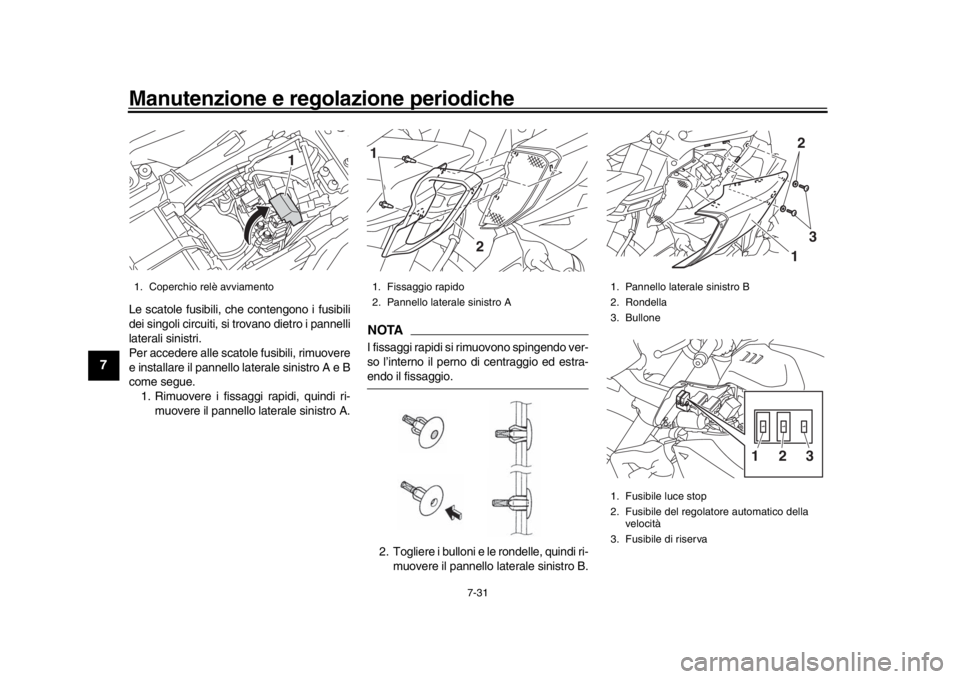 Manutenzione e regolazione periodiche

7

1

1. Coperchio relè avviamento

Le scatole fusibili, che contengono i fusibili dei singoli circuiti, si trovano dietro i pannelli laterali sinistri.
Per accedere alle scatole fusibili, rimuovere e installare il pannello laterale sinistro A e B come segue.

1. Rimuovere i fissaggi rapidi, quindi rimuovere il pannello laterale sinistro A.

1

2

1. Fissaggio rapido
2. Pannello laterale sinistro A

NOTA

I fissaggi rapidi si rimuovono spingendo verso l'interno il perno di centraggio ed estraendo il fissaggio.

2. Togliere i bulloni e le rondelle, quindi rimuovere il pannello laterale sinistro B.

2

3

1

1. Pannello laterale sinistro B
2. Rondella
3. Bullone

1 2 3

1. Fusibile luce stop
2. Fusibile del regolatore automatico della velocità
3. Fusibile di riserva

7-31

carmanualsonline.info