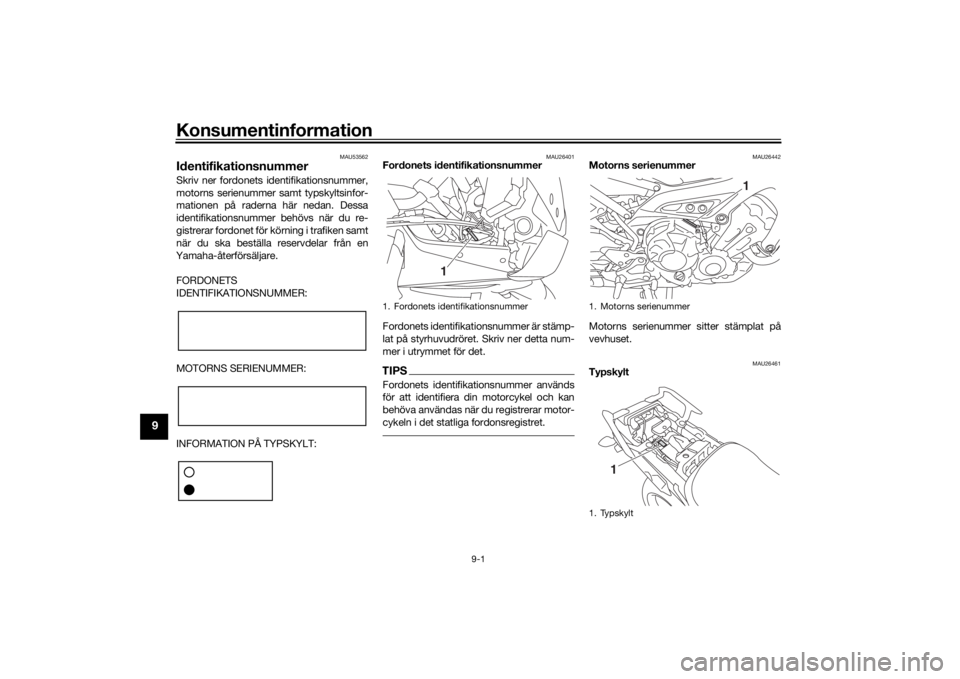 Konsumentinformation

9

MAU53562
Identifikationsnummer
Skriv ner fordonets identifikationsnummer, motorns serienummer samt typskyltsinformationen på raderna här nedan. Dessa identifikationsnummer behövs när du registrerar fordonet för körning i trafiken samt när du ska beställa reservdelar från en Yamaha-återförsäljare.

FORDONETS IDENTIFIKATIONSNUMMER:

MOTORNS SERIENUMMER:

INFORMATION PÅ TYPSKYLT:

MAU26401
Fordonets identifikationsnummer

1

1. Fordonets identifikationsnummer

Fordonets identifikationsnummer är stämplat på styrhuvudröret. Skriv ner detta nummer i utrymmet för det.

TIPS
Fordonets identifikationsnummer används för att identifiera din motorcykel och kan behöva användas när du registrerar motorcykeln i det statliga fordonsregistret.

MAU26442
Motorns serienummer

1

1. Motorns serienummer

Motorns serienummer sitter stämplat på vevhuset.

MAU26461
Typskylt

1

1. Typskylt

9-1

carmanualsonline.info