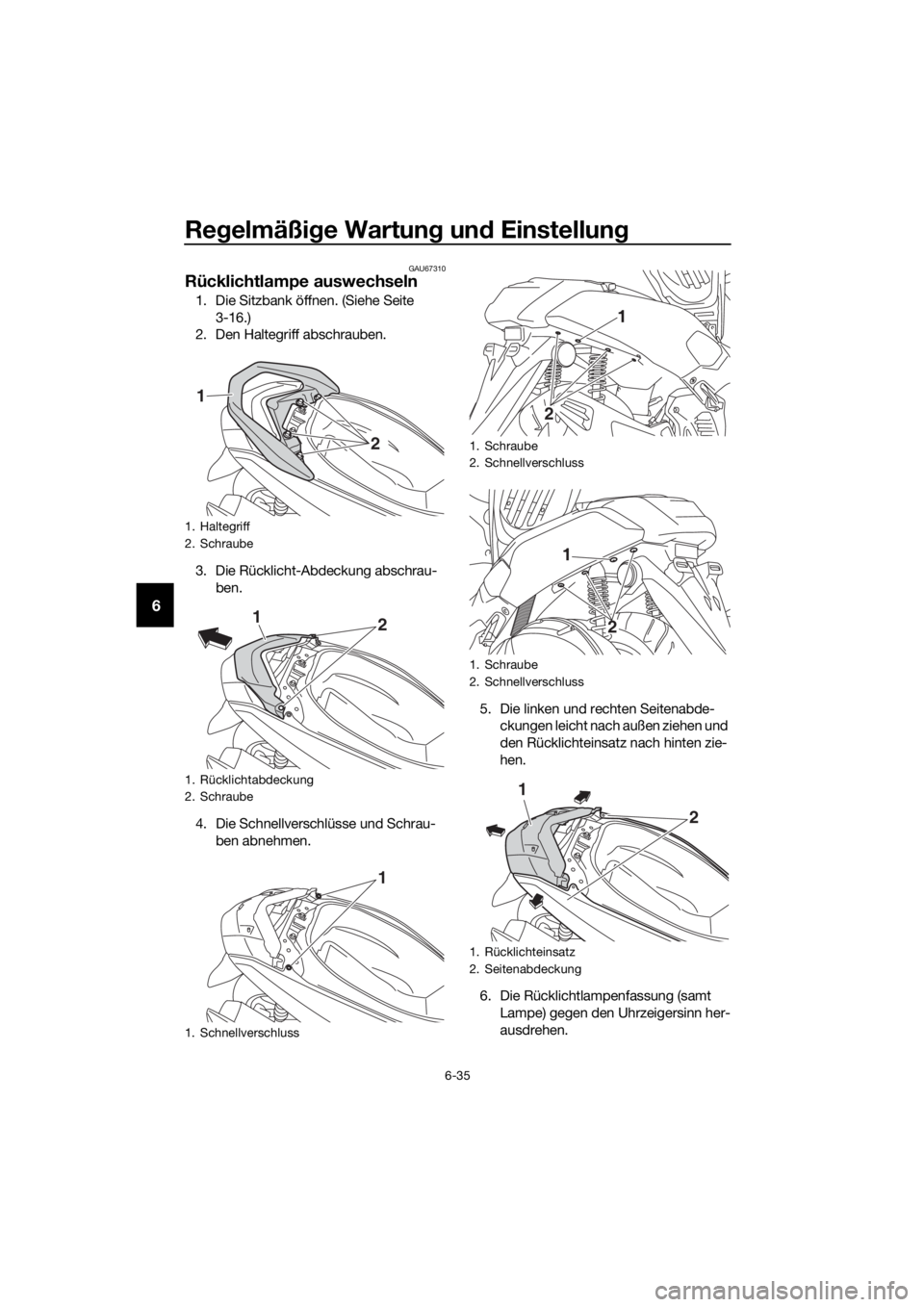 Regelmäßige Wartung und Einstellung

6

GAU67310

Rücklichtlampe auswechseln

1. Die Sitzbank öffnen. (Siehe Seite 3-16.)
2. Den Haltegriff abschrauben.

1

2

1. Haltegriff
2. Schraube

3. Die Rücklicht-Abdeckung abschrauben.

1

2

1. Rücklichtabdeckung
2. Schraube

4. Die Schnellverschlüsse und Schrauben abnehmen.

1

1. Schnellverschluss

1

2

1. Schraube
2. Schnellverschluss

1

2

1. Schraube
2. Schnellverschluss

5. Die linken und rechten Seitenabdeckungen leicht nach außen ziehen und den Rücklichteinsatz nach hinten ziehen.

1

2

1. Rücklichteinsatz
2. Seitenabdeckung

6. Die Rücklichtlampenfassung (samt Lampe) gegen den Uhrzeigersinn herausdrehen.

6-35

carmanualsonline.info