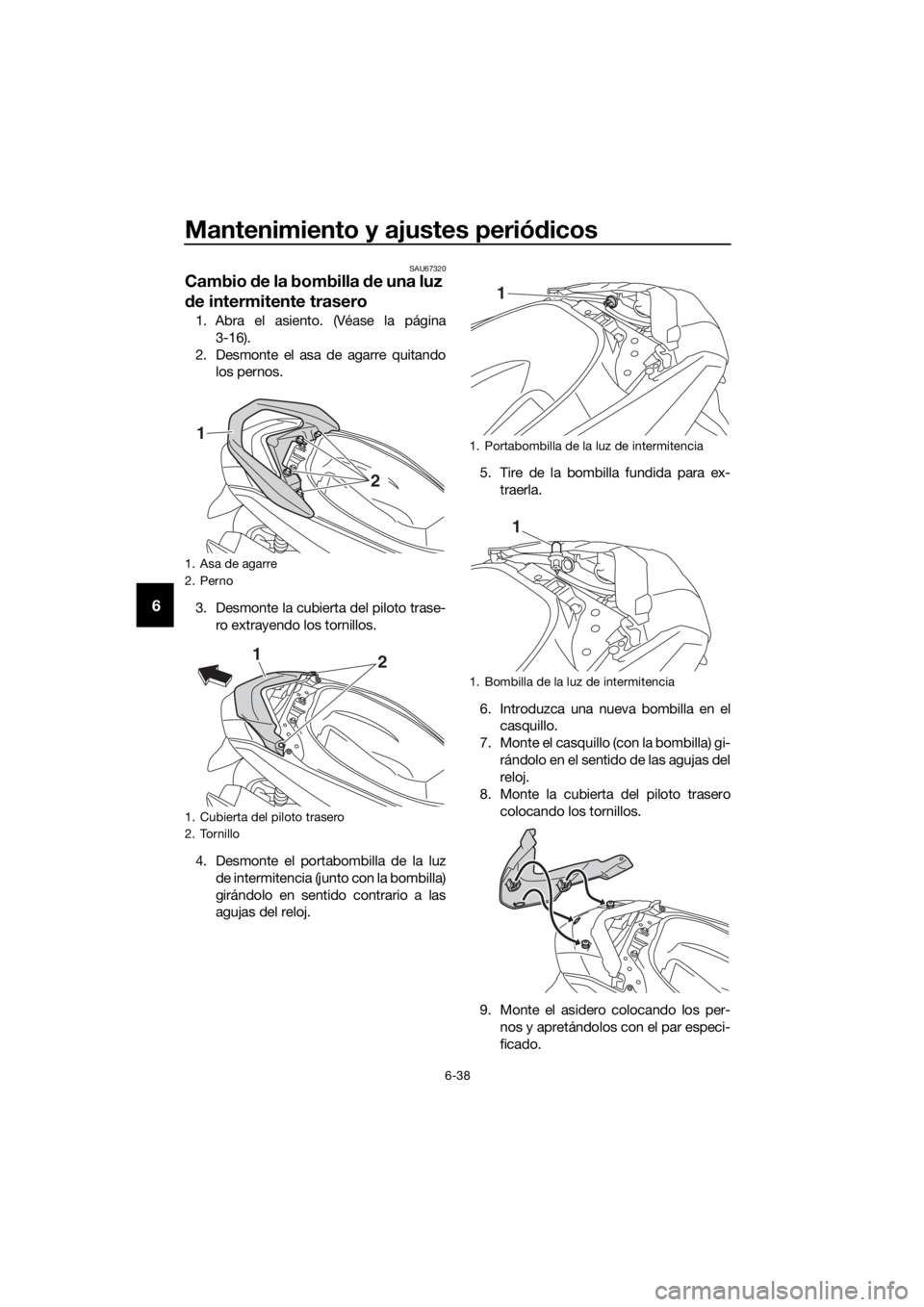 Mantenimiento y ajustes periódicos

6

SAU67320

Cambio de la bombilla de una luz de intermitente trasero

1. Abra el asiento. (Véase la página 3-16).
2. Desmonte el asa de agarre quitando los pernos.

1
2

1. Asa de agarre
2. Perno

3. Desmonte la cubierta del piloto trasero extrayendo los tornillos.

1
2

1. Cubierta del piloto trasero
2. Tornillo

4. Desmonte el portabombilla de la luz de intermitencia (junto con la bombilla) girándolo en sentido contrario a las agujas del reloj.

1

1. Portabombilla de la luz de intermitencia

5. Tire de la bombilla fundida para extraerla.

1

1. Bombilla de la luz de intermitencia

6. Introduzca una nueva bombilla en el casquillo.
7. Monte el casquillo (con la bombilla) girándolo en el sentido de las agujas del reloj.
8. Monte la cubierta del piloto trasero colocando los tornillos.

9. Monte el asidero colocando los pernos y apretándolos con el par especificado.

6-38

carmanualsonline.info