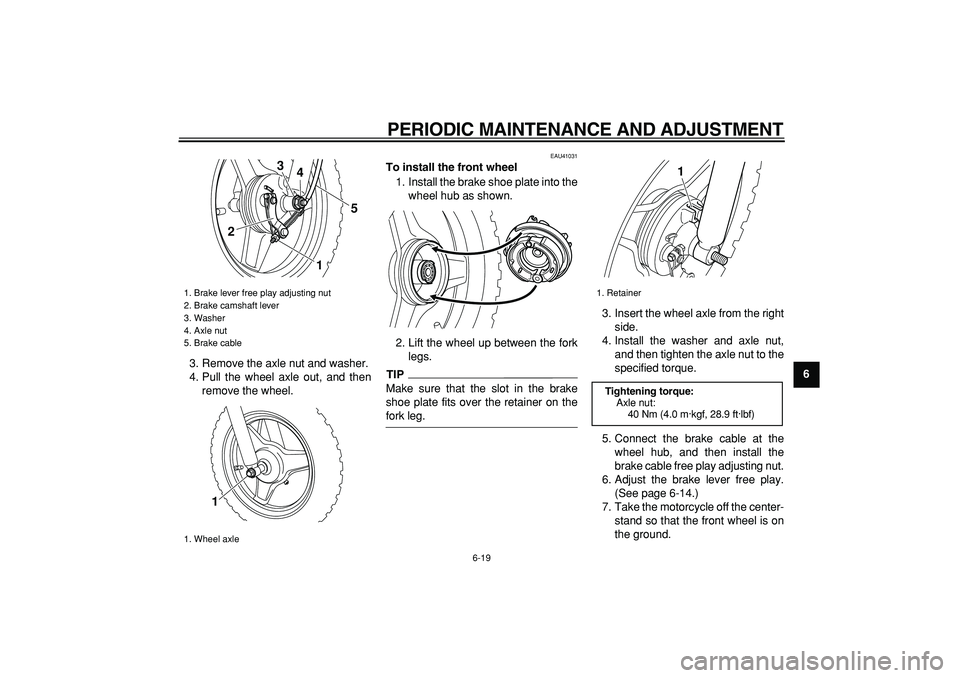 PERIODIC MAINTENANCE AND ADJUSTMENT

3
4
5
2
1

1. Brake lever free play adjusting nut
2. Brake camshaft lever
3. Washer
4. Axle nut
5. Brake cable

3. Remove the axle nut and washer.
4. Pull the wheel axle out, and then remove the wheel.

1

1. Wheel axle

EAU41031
To install the front wheel
1. Install the brake shoe plate into the wheel hub as shown.

2. Lift the wheel up between the fork legs.

TIP
Make sure that the slot in the brake shoe plate fits over the retainer on the fork leg.

1

1. Retainer

3. Insert the wheel axle from the right side.
4. Install the washer and axle nut, and then tighten the axle nut to the specified torque.

Tightening torque:
Axle nut:
40 Nm (4.0 m·kgf, 28.9 ft·lbf)

5. Connect the brake cable at the wheel hub, and then install the brake cable free play adjusting nut.
6. Adjust the brake lever free play. (See page 6-14.)
7. Take the motorcycle off the centerstand so that the front wheel is on the ground.

6

6-19

carmanualsonline.info