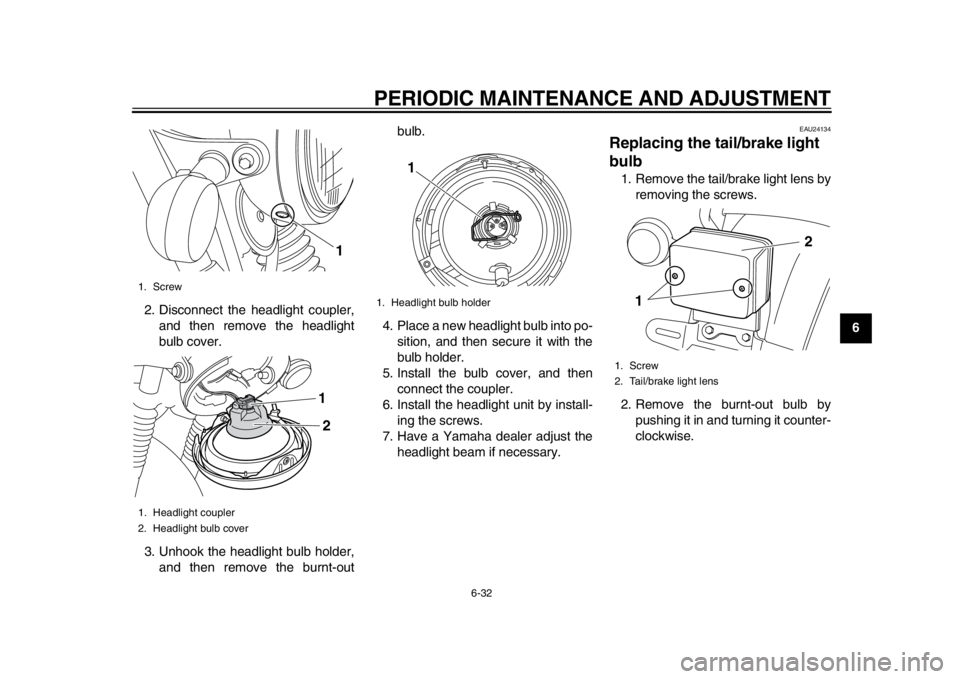 PERIODIC MAINTENANCE AND ADJUSTMENT

1

1. Screw

2. Disconnect the headlight coupler, and then remove the headlight bulb cover.

1
2

1. Headlight coupler
2. Headlight bulb cover

3. Unhook the headlight bulb holder, and then remove the burnt-out bulb.

1

1. Headlight bulb holder

4. Place a new headlight bulb into position, and then secure it with the bulb holder.
5. Install the bulb cover, and then connect the coupler.
6. Install the headlight unit by installing the screws.
7. Have a Yamaha dealer adjust the headlight beam if necessary.

EAU24134

Replacing the tail/brake light bulb

1. Remove the tail/brake light lens by removing the screws.

2
1

1. Screw
2. Tail/brake light lens

2. Remove the burnt-out bulb by pushing it in and turning it counterclockwise.

6

6-32

carmanualsonline.info