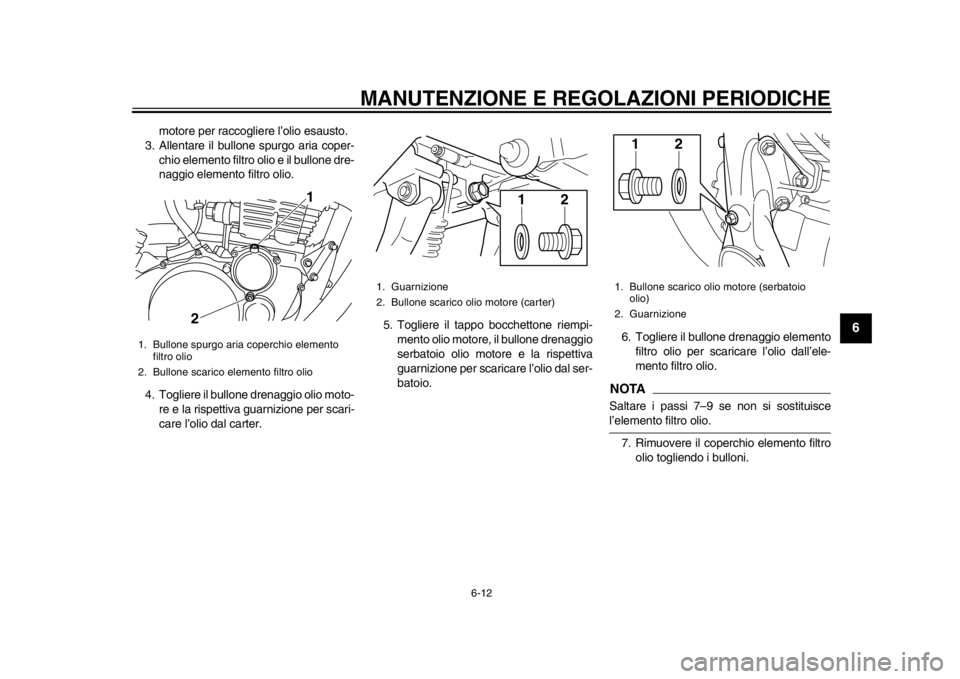 MANUTENZIONE E REGOLAZIONI PERIODICHE

motore per raccogliere l'olio esausto.

3. Allentare il bullone spurgo aria coperchio elemento filtro olio e il bullone drenaggio elemento filtro olio.

1

2

1. Bullone spurgo aria coperchio elemento filtro olio
2. Bullone scarico elemento filtro olio

4. Togliere il bullone drenaggio olio motore e la rispettiva guarnizione per scaricare l'olio dal carter.

1 2

1. Guarnizione
2. Bullone scarico olio motore (carter)

5. Togliere il tappo bocchettone riempimento olio motore, il bullone drenaggio serbatoio olio motore e la rispettiva guarnizione per scaricare l'olio dal serbatoio.

1 2

1. Bullone scarico olio motore (serbatoio olio)
2. Guarnizione

6. Togliere il bullone drenaggio elemento filtro olio per scaricare l'olio dall'elemento filtro olio.

NOTA

Saltare i passi 7–9 se non si sostituisce l'elemento filtro olio.

7. Rimuovere il coperchio elemento filtro olio togliendo i bulloni.

6

6-12

carmanualsonline.info